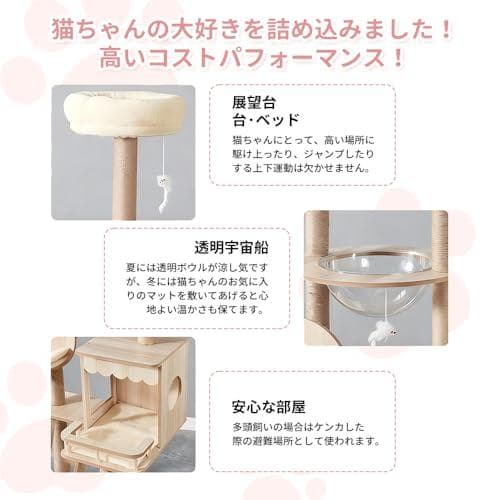 猫ちゃんの大好きを詰め込みました！
高いコストパフォーマンス！

展望台
台・ベッド
猫ちゃんにとって、高い場所に駆け上ったり、ジャンプしたりする上下運動は欠かせません。

透明宇宙船
夏には透明ボウルが涼し気ですが、冬には猫ちゃんのお気に入りのマットを敷いてあげると心地よい温かさも保てます。

安心な部屋
多頭飼いの場合はケンカした際の避難場所として使われます。