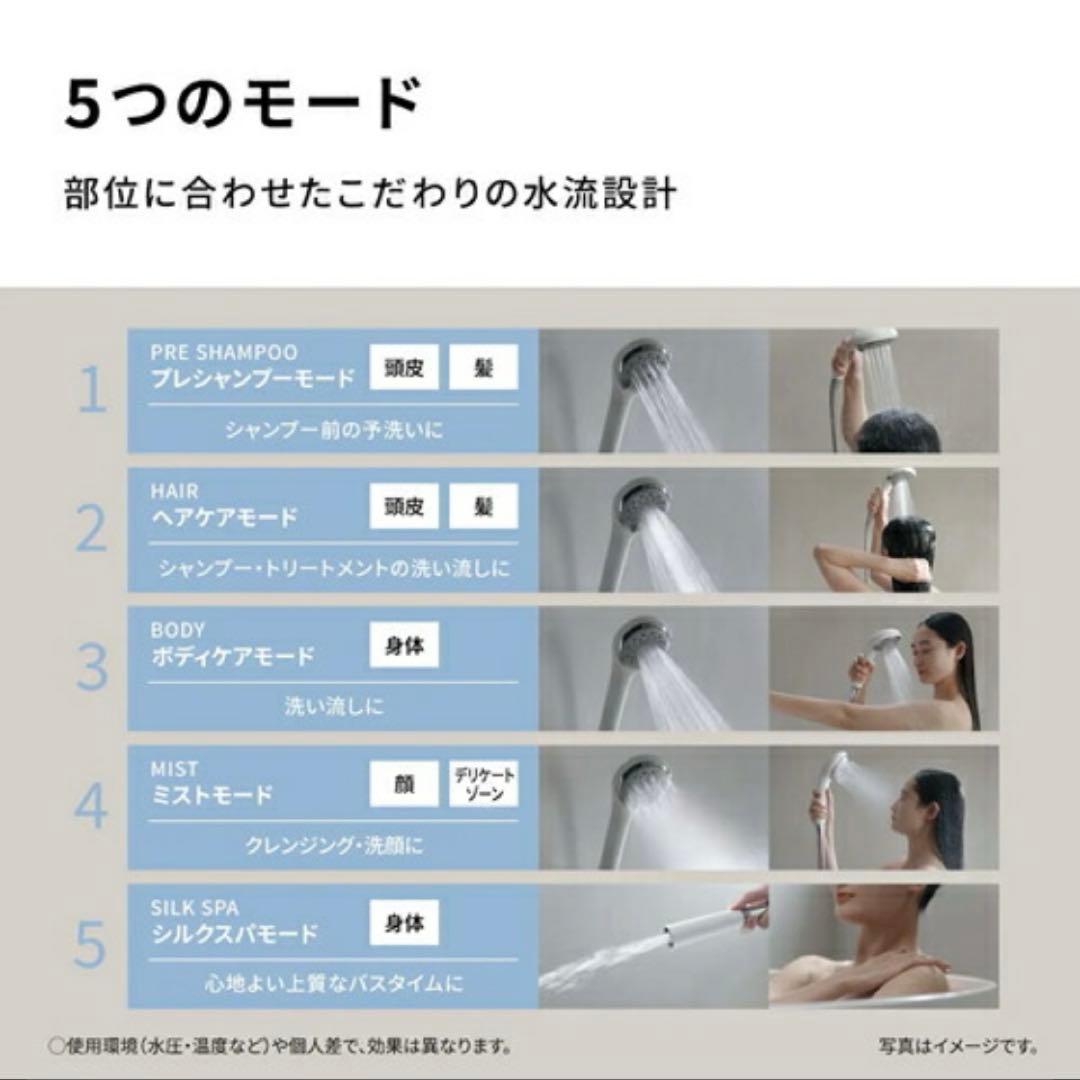 5つのモード

部位に合わせたこだわりの水流設計

1
PRE SHAMPOO
プレシャンプーモード
頭皮
髪
シャンプー前の予洗いに

2
HAIR
ヘアケアモード
頭皮
髪
シャンプー・トリートメントの洗い流しに

3
BODY
ボディケアモード
身体
洗い流しに

4
MIST
ミストモード
顔
デリケートゾーン
クレンジング・洗顔に

5
SILK SPA
シルクスパモード
身体
心地よい上質なバスタイムに

○使用環境（水圧・温度など）や個人差で、効果は異なります。

写真はイメージです。