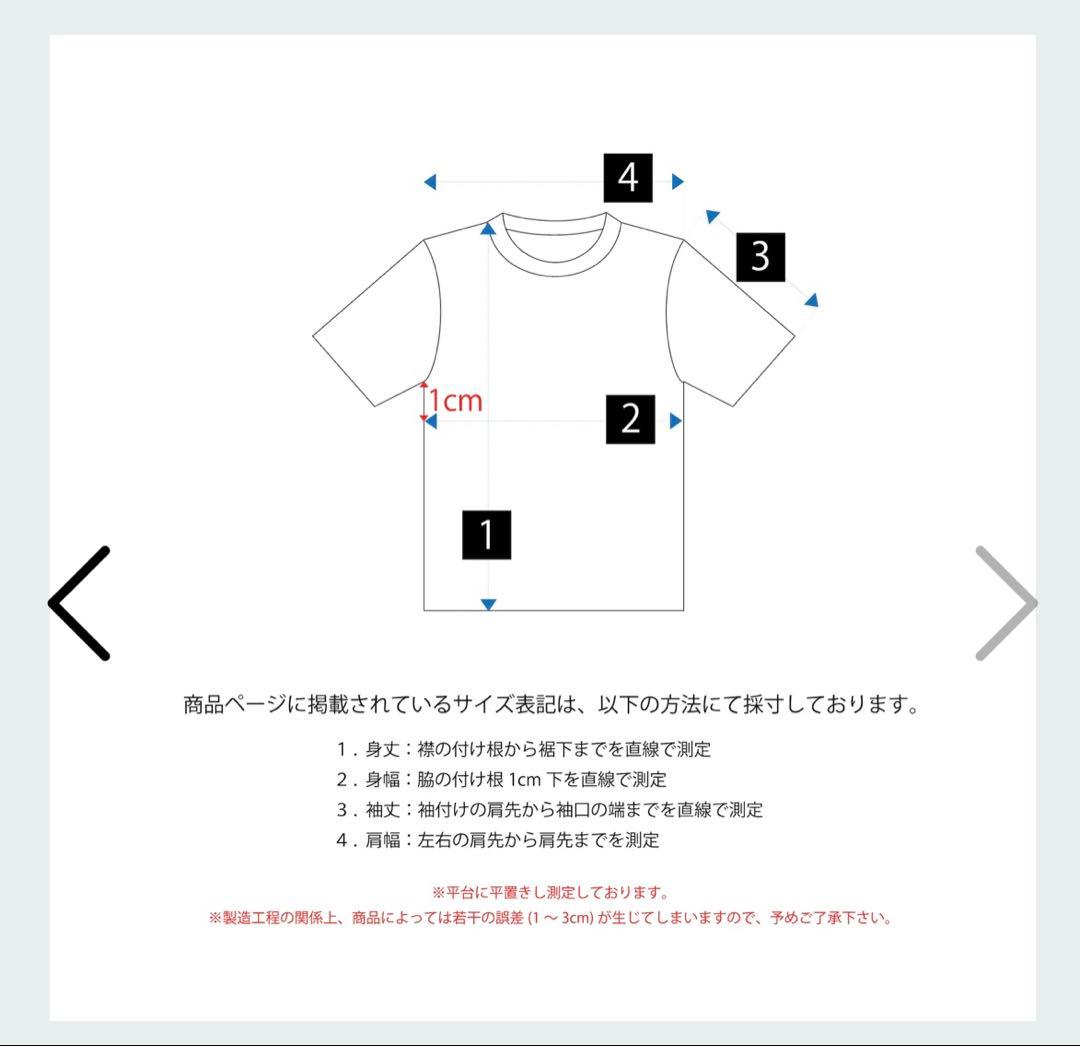 4

3

1cm

2

1

商品ページに掲載されているサイズ表記は、以下の方法にて採寸しております。

1．身丈：襟の付け根から裾下までを直線で測定
2．身幅：脇の付け根 1cm 下を直線で測定
3．袖丈：袖付けの肩先から袖口の端までを直線で測定
4．肩幅：左右の肩先から肩先までを測定

※平台に平置きし測定しております。
※製造工程の関係上、商品によっては若干の誤差 (1 ～ 3cm) が生じてしまいますので、予めご了承下さい。