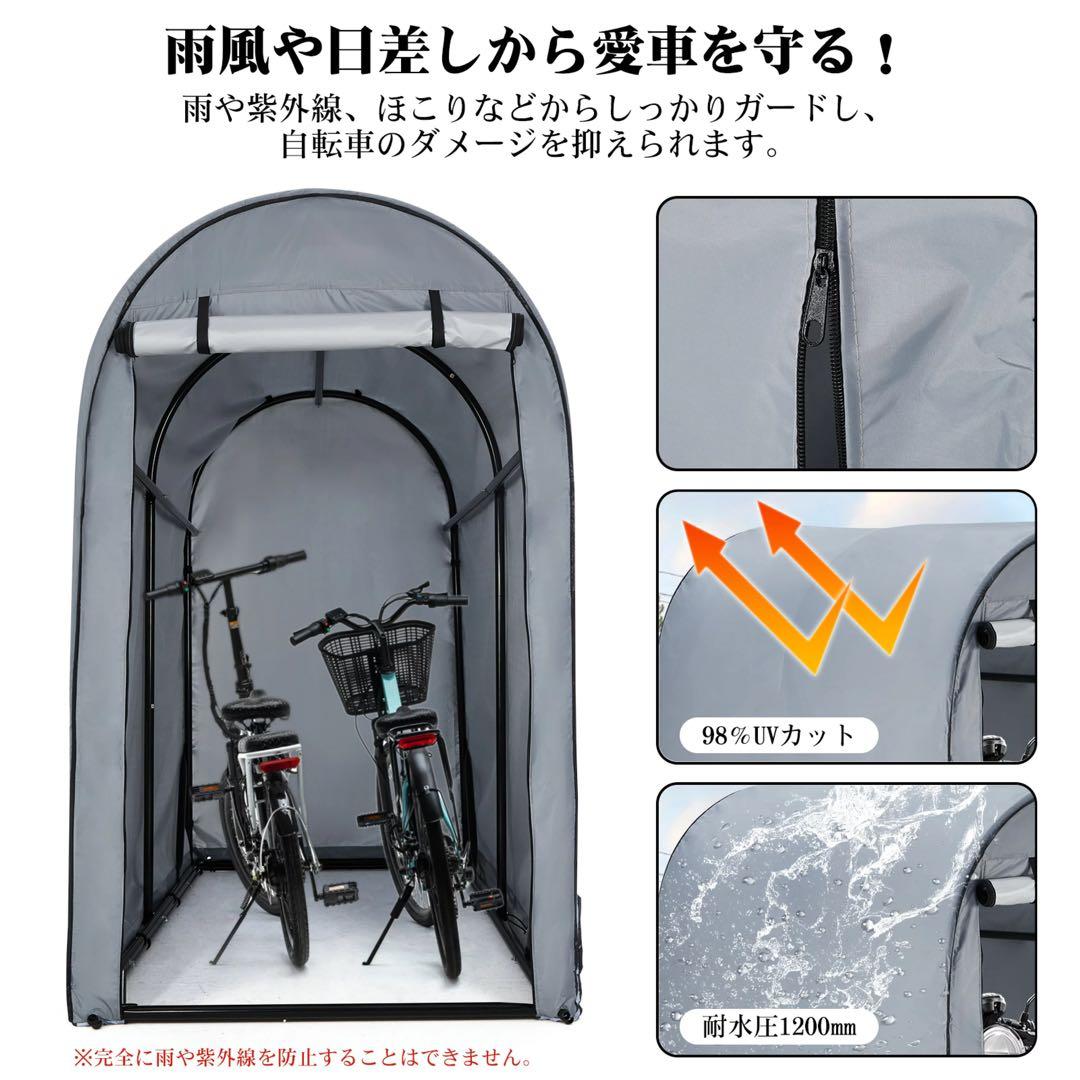 雨風や日差しから愛車を守る！

雨や紫外線、ほこりなどからしっかりガードし、自転車のダメージを抑えられます。

98％UVカット

耐水圧1200㎜

※完全に雨や紫外線を防止することはできません。