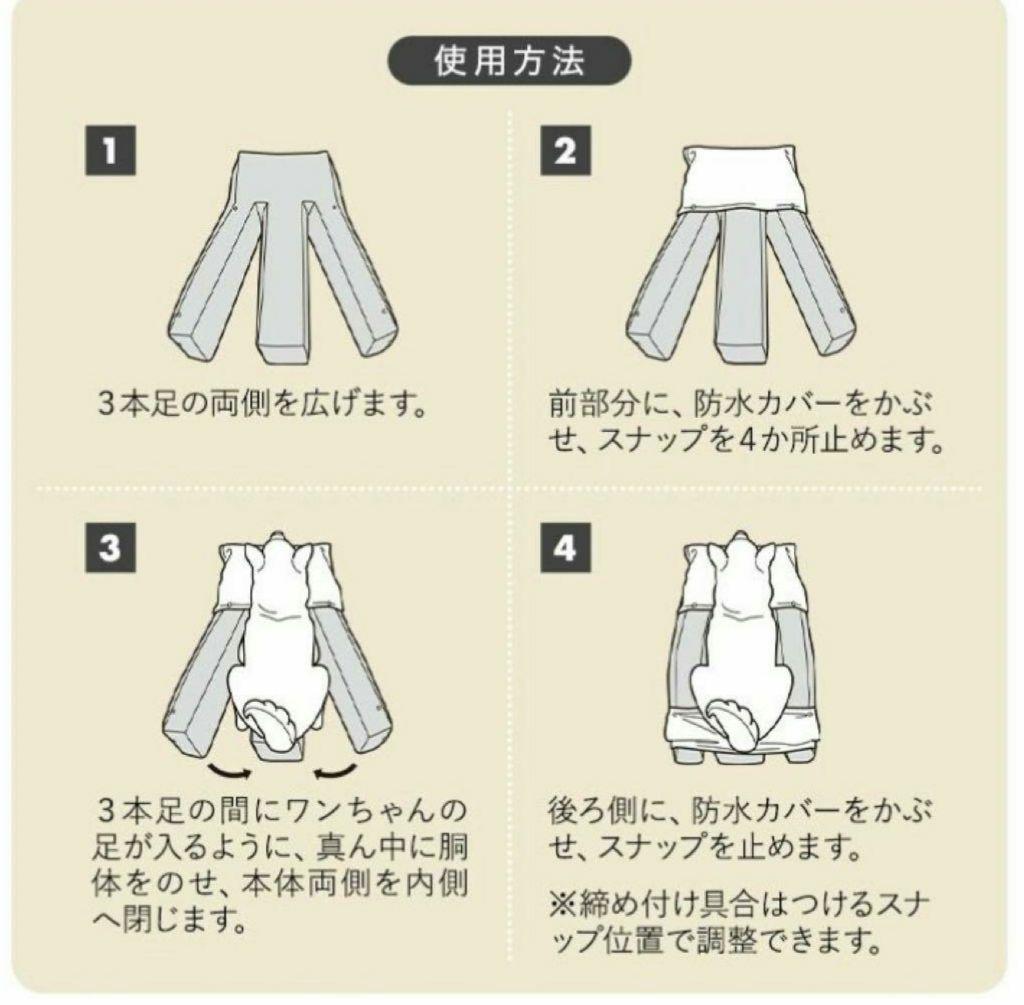 使用方法

1

3本足の両側を広げます。

2

前部分に、防水カバーをかぶせ、スナップを4か所止めます。

3

3本足の間にワンちゃんの足が入るように、真ん中に胴体をのせ、本体両側を内側へ閉じます。

4

後ろ側に、防水カバーをかぶせ、スナップを止めます。

※締め付け具合はつけるスナップ位置で調整できます。