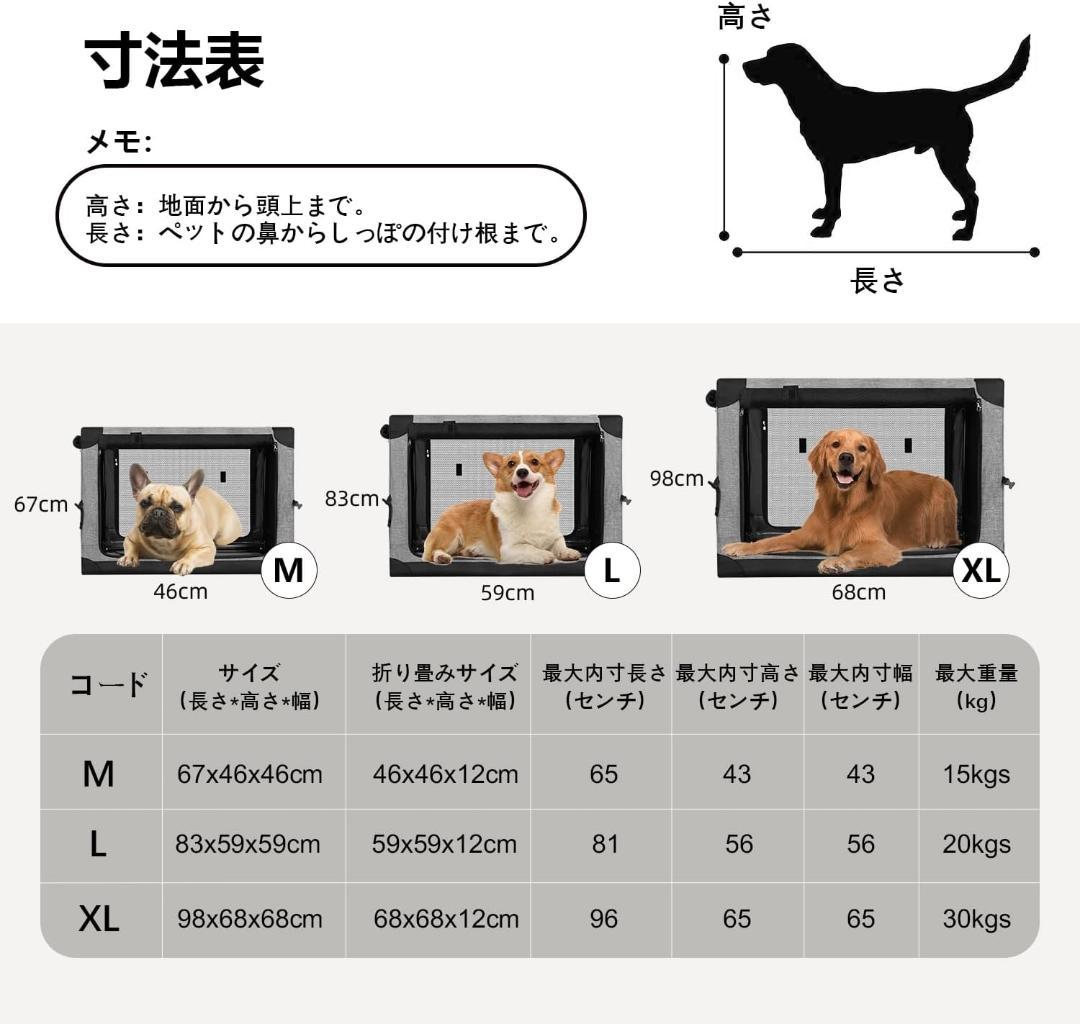 寸法表

メモ:

高さ: 地面から頭上まで。
長さ: ペットの鼻からしっぽの付け根まで。

高さ

長さ

67cm
46cm
M

83cm
59cm
L

98cm
68cm
XL

| コード | サイズ (長さ*高さ*幅) | 折り畳みサイズ (長さ*高さ*幅) | 最大内寸長さ (センチ) | 最大内寸高さ (センチ) | 最大内寸幅 (センチ) | 最大重量 (kg) |
|---|---|---|---|---|---|---|
| M | 67x46x46cm | 46x46x12cm | 65 | 43 | 43 | 15kgs |
| L | 83x59x59cm | 59x59x12cm | 81 | 56 | 56 | 20kgs |
| XL | 98x68x68cm | 68x68x12cm | 96 | 65 | 65 | 30kgs |