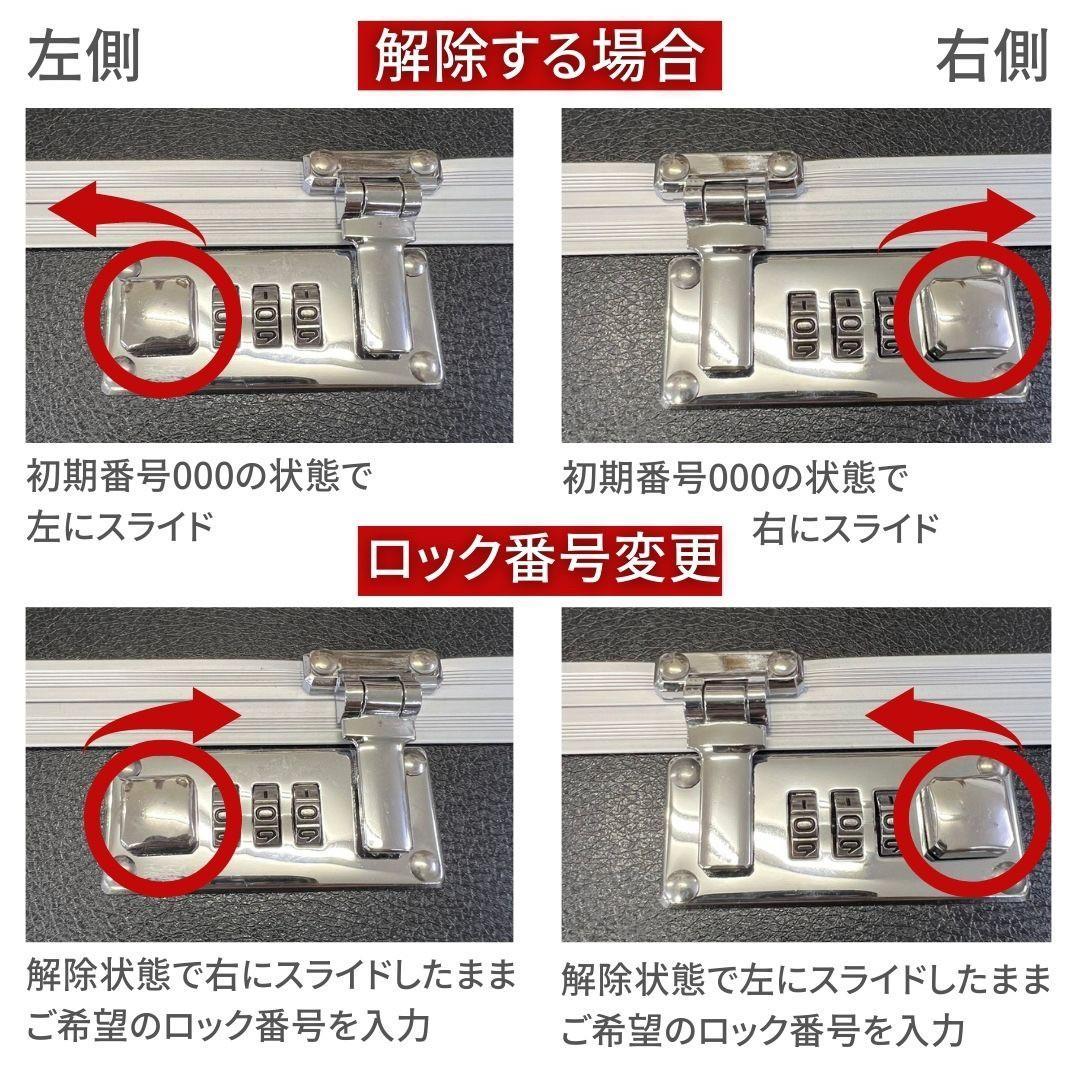 左側

解除する場合

右側

初期番号000の状態で
左にスライド

初期番号000の状態で
右にスライド

ロック番号変更

解除状態で右にスライドしたまま
ご希望のロック番号を入力

解除状態で左にスライドしたまま
ご希望のロック番号を入力