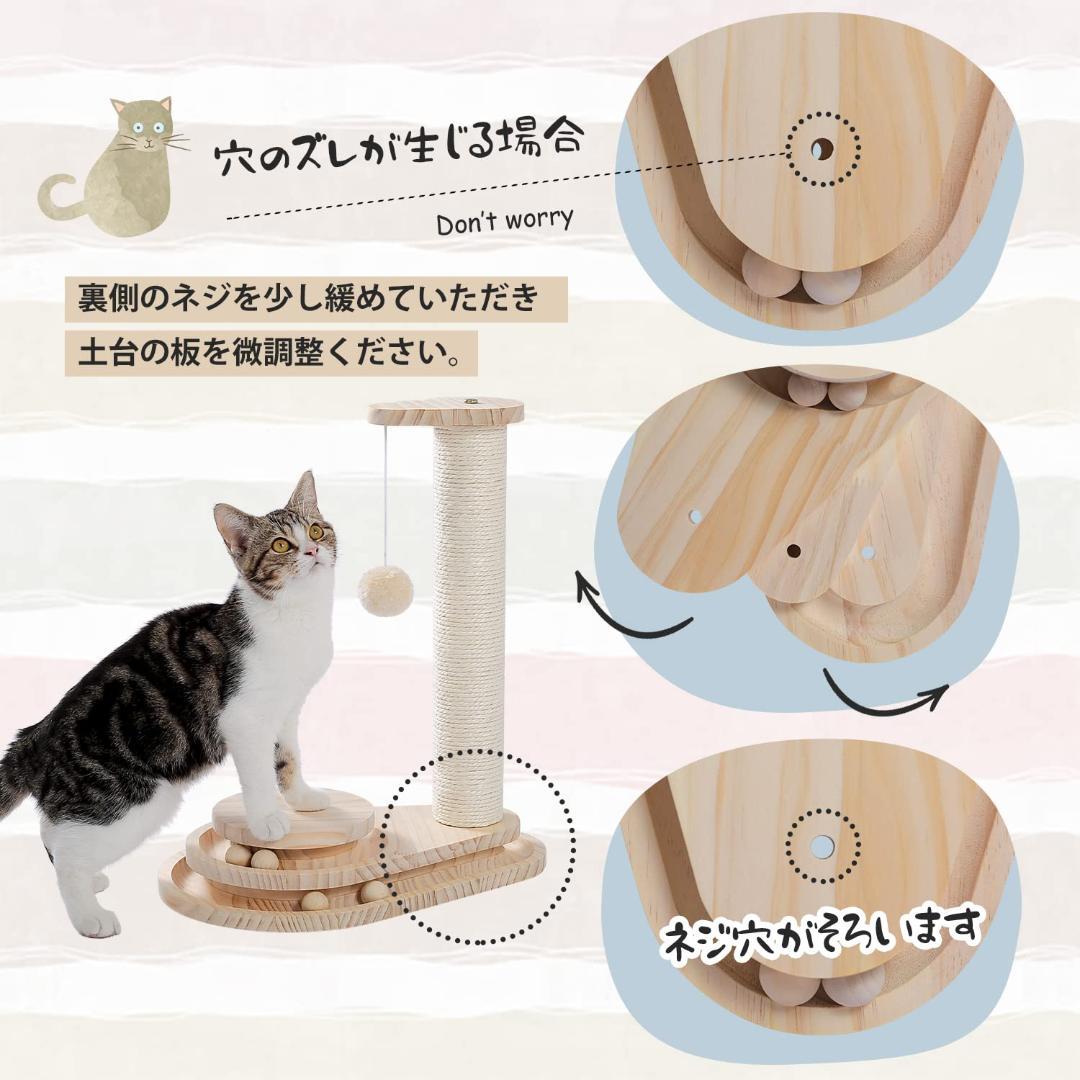 穴のズレが生じる場合

Don't worry

裏側のネジを少し緩めていただき

土台の板を微調整ください。

ネジ穴がそろいます