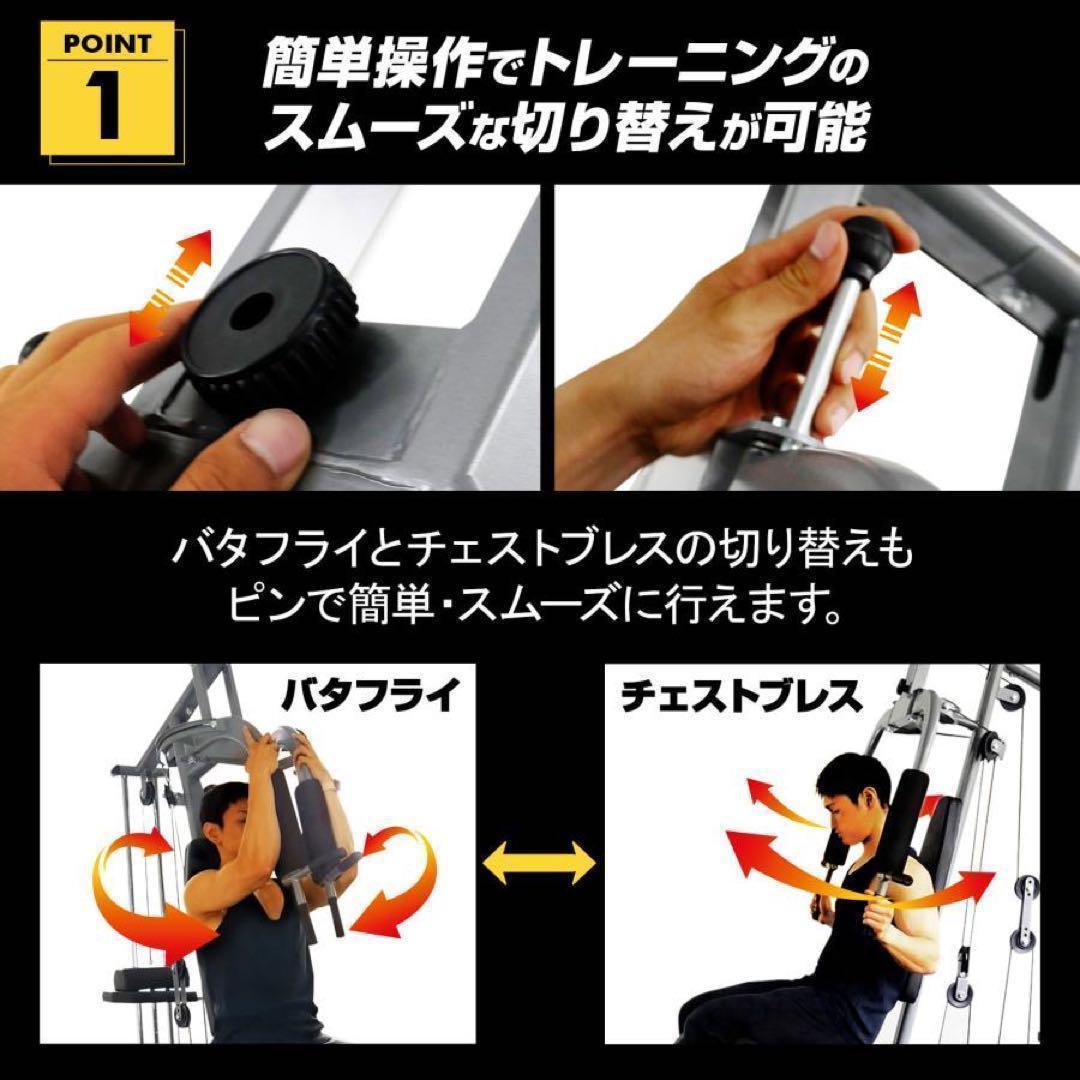 POINT 1

簡単操作でトレーニングのスムーズな切り替えが可能

バタフライとチェストプレスの切り替えもピンで簡単・スムーズに行えます。

バタフライ

チェストプレス