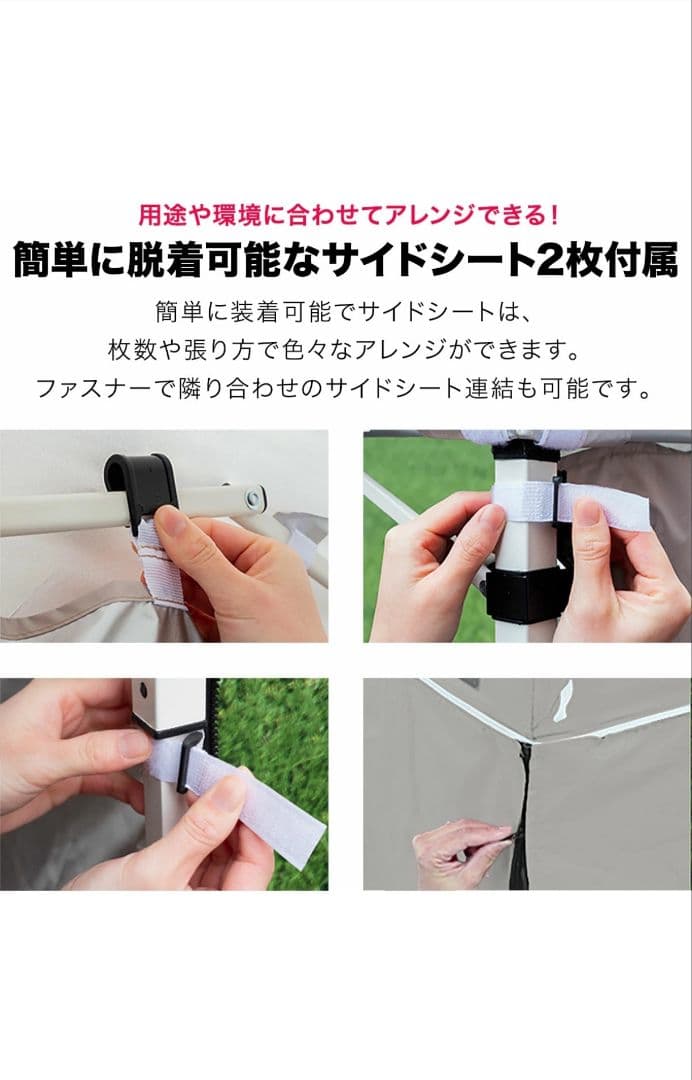 用途や環境に合わせてアレンジできる！
簡単に脱着可能なサイドシート2枚付属

簡単に装着可能でサイドシートは、
枚数や張り方で色々なアレンジができます。
ファスナーで隣り合わせのサイドシート連結も可能です。