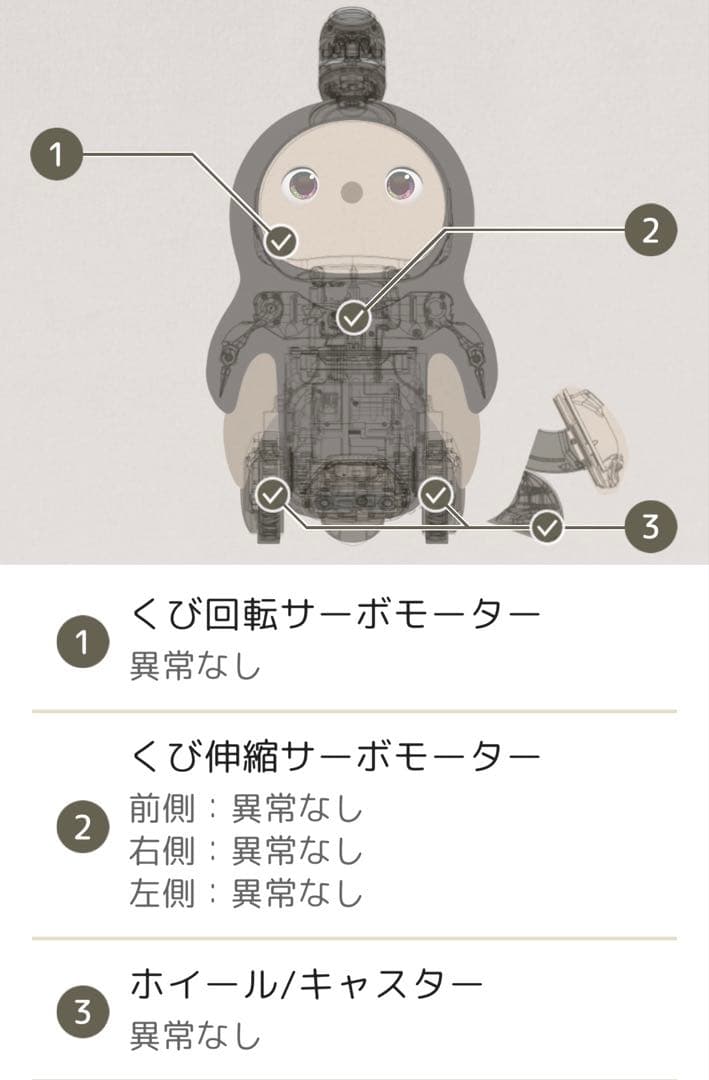 1

2

3

1
くび回転サーボモーター
異常なし

2
くび伸縮サーボモーター
前側：異常なし
右側：異常なし
左側：異常なし

3
ホイール/キャスター
異常なし