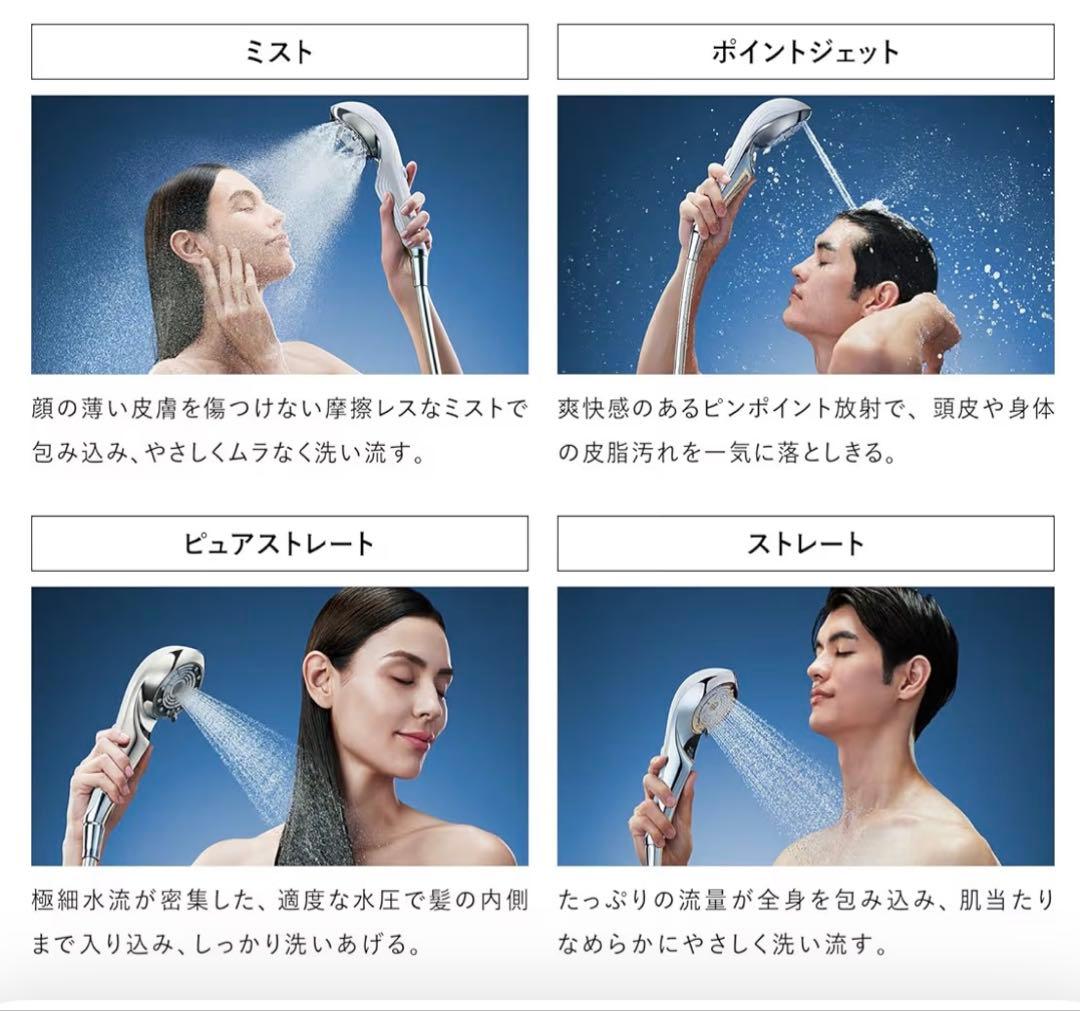 ミスト

顔の薄い皮膚を傷つけない摩擦レスなミストで包み込み、やさしくムラなく洗い流す。

ポイントジェット

爽快感のあるピンポイント放射で、頭皮や身体の皮脂汚れを一気に落としきる。

ピュアストレート

極細水流が密集した、適度な水圧で髪の内側まで入り込み、しっかり洗いあげる。

ストレート

たっぷりの流量が全身を包み込み、肌当たりなめらかにやさしく洗い流す。