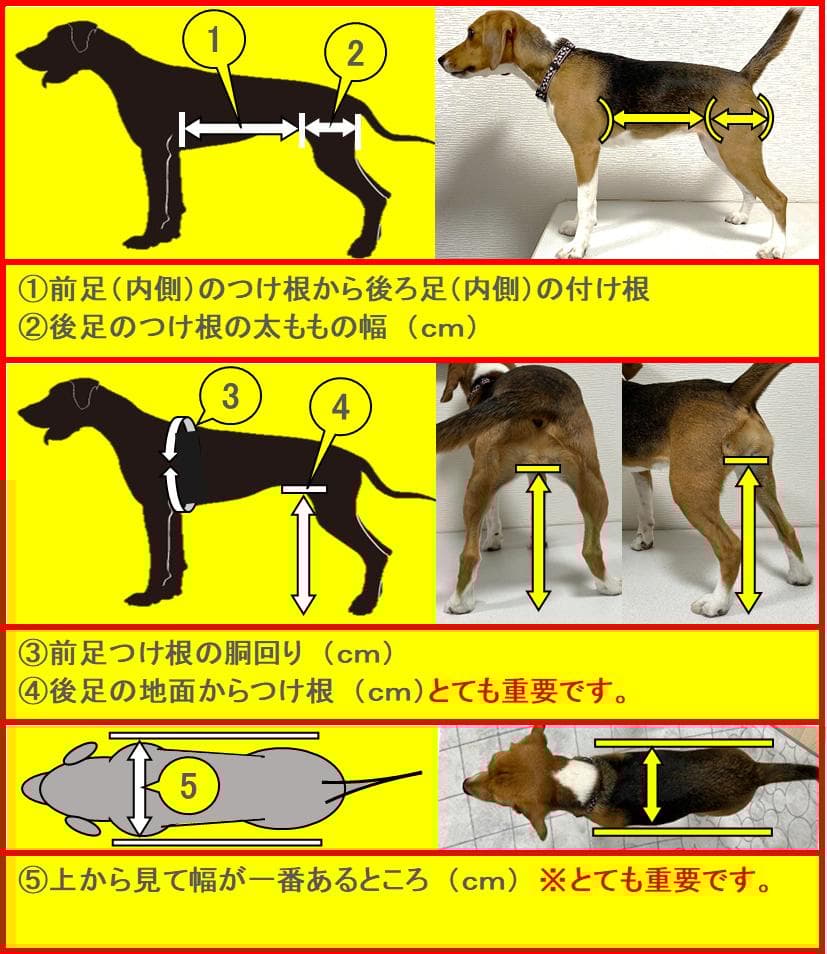 1
2

①前足（内側）のつけ根から後ろ足（内側）の付け根
②後足のつけ根の太ももの幅（cm）

3
4

③前足つけ根の胴回り（cm）
④後足の地面からつけ根（cm）とても重要です。

5

⑤上から見て幅が一番あるところ（cm）※とても重要です。