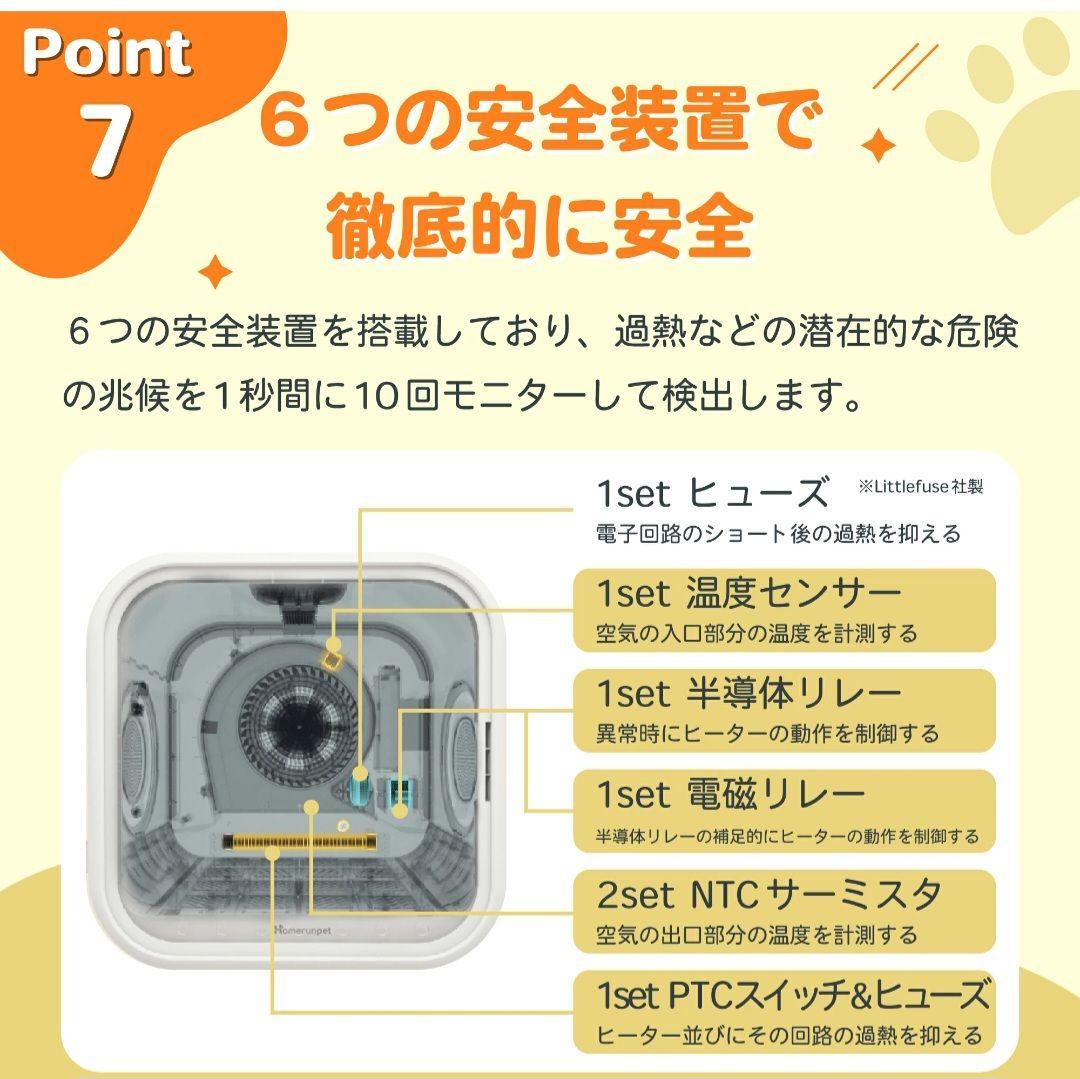 Point 7

６つの安全装置で
徹底的に安全

６つの安全装置を搭載しており、過熱などの潜在的な危険の兆候を１秒間に10回モニターして検出します。

1set ヒューズ ※Littlefuse社製
電子回路のショート後の過熱を抑える

1set 温度センサー
空気の入口部分の温度を計測する

1set 半導体リレー
異常時にヒーターの動作を制御する

1set 電磁リレー
半導体リレーの補足的にヒーターの動作を制御する

2set NTCサーミスタ
空気の出口部分の温度を計測する

1set PTCスイッチ&ヒューズ
ヒーター並びにその回路の過熱を抑える

Homerunpet