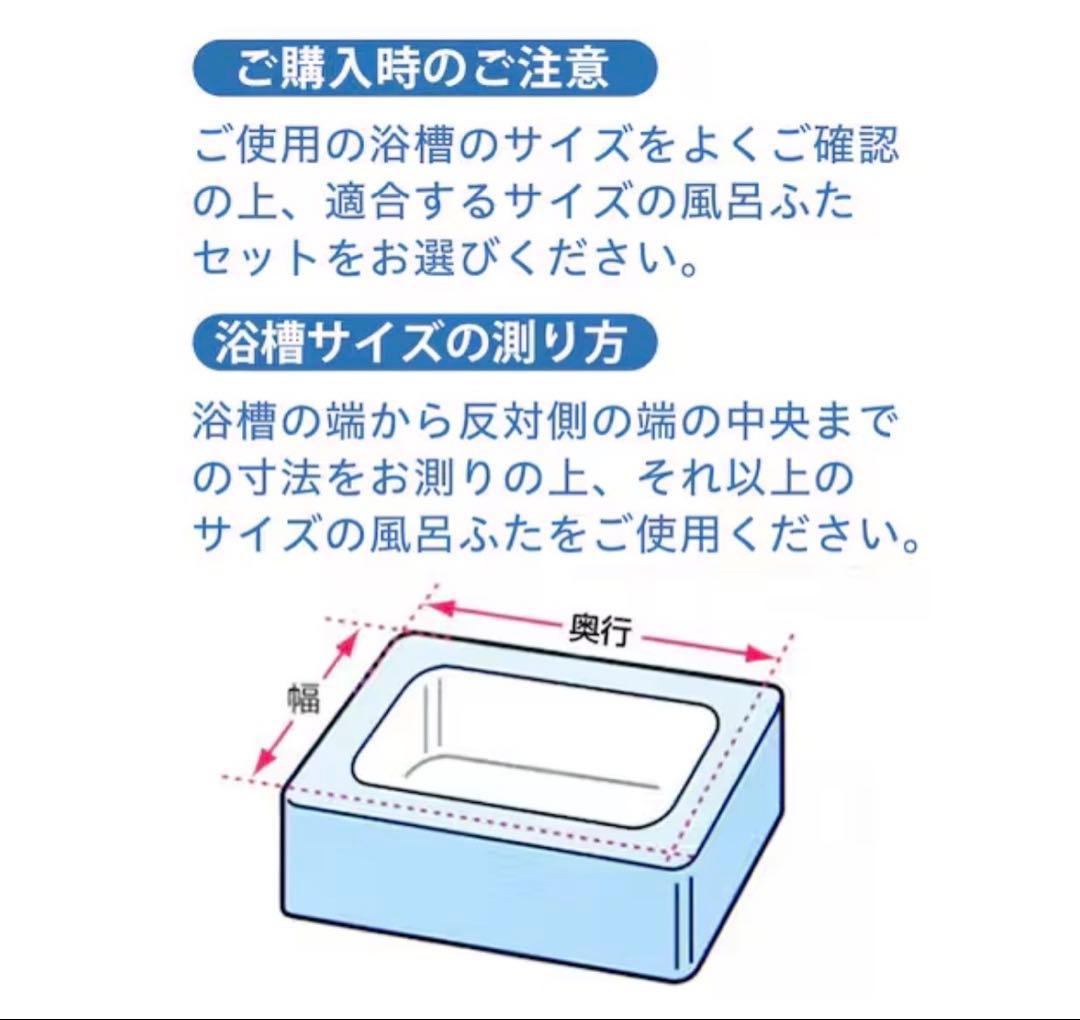 ご購入時のご注意

ご使用の浴槽のサイズをよくご確認の上、適合するサイズの風呂ふたセットをお選びください。

浴槽サイズの測り方

浴槽の端から反対側の端の中央までの寸法をお測りの上、それ以上のサイズの風呂ふたをご使用ください。

奥行

幅