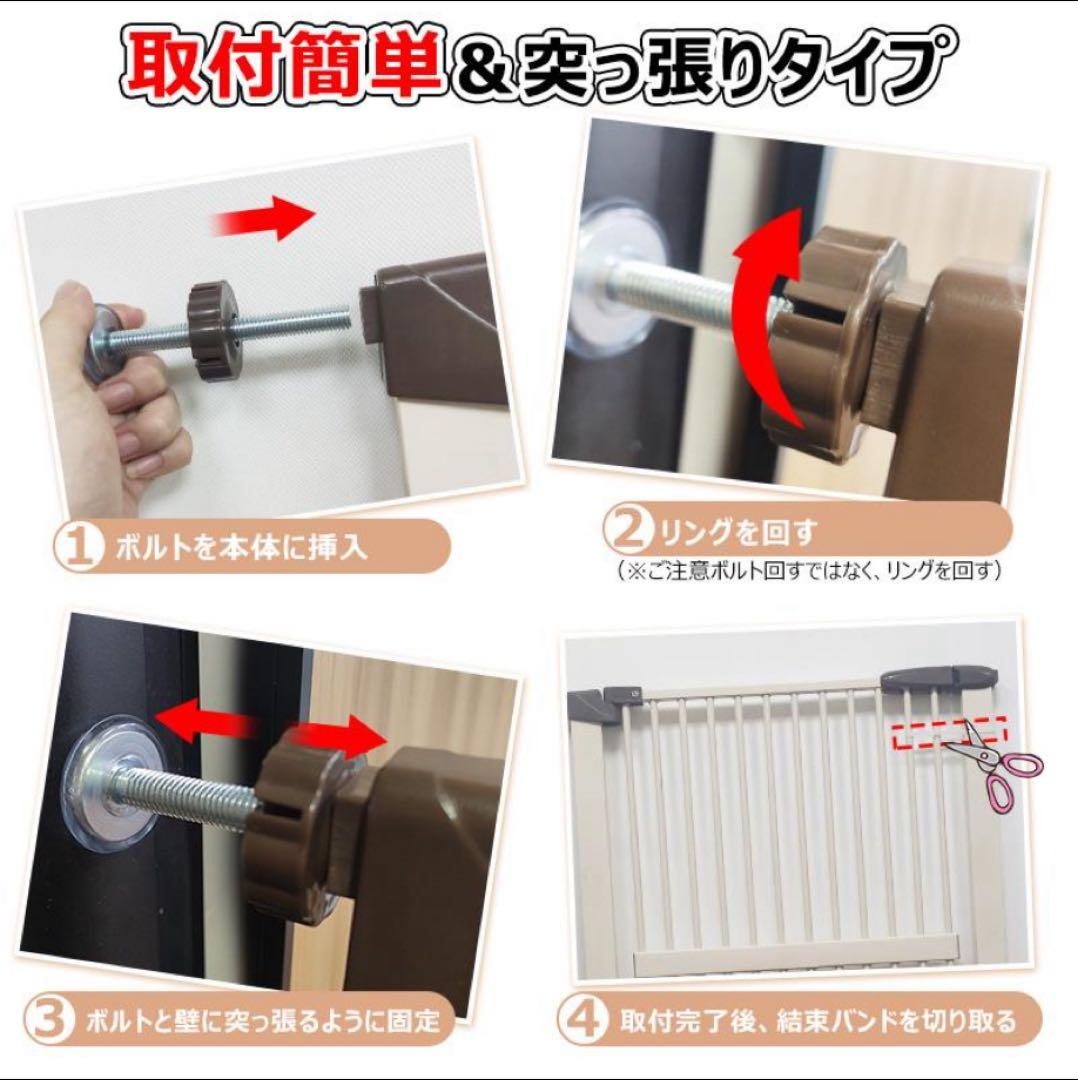 取付簡単＆突っ張りタイプ

1 ボルトを本体に挿入

2 リングを回す
（※ご注意ボルト回すではなく、リングを回す）

3 ボルトと壁に突っ張るように固定

4 取付完了後、結束バンドを切り取る