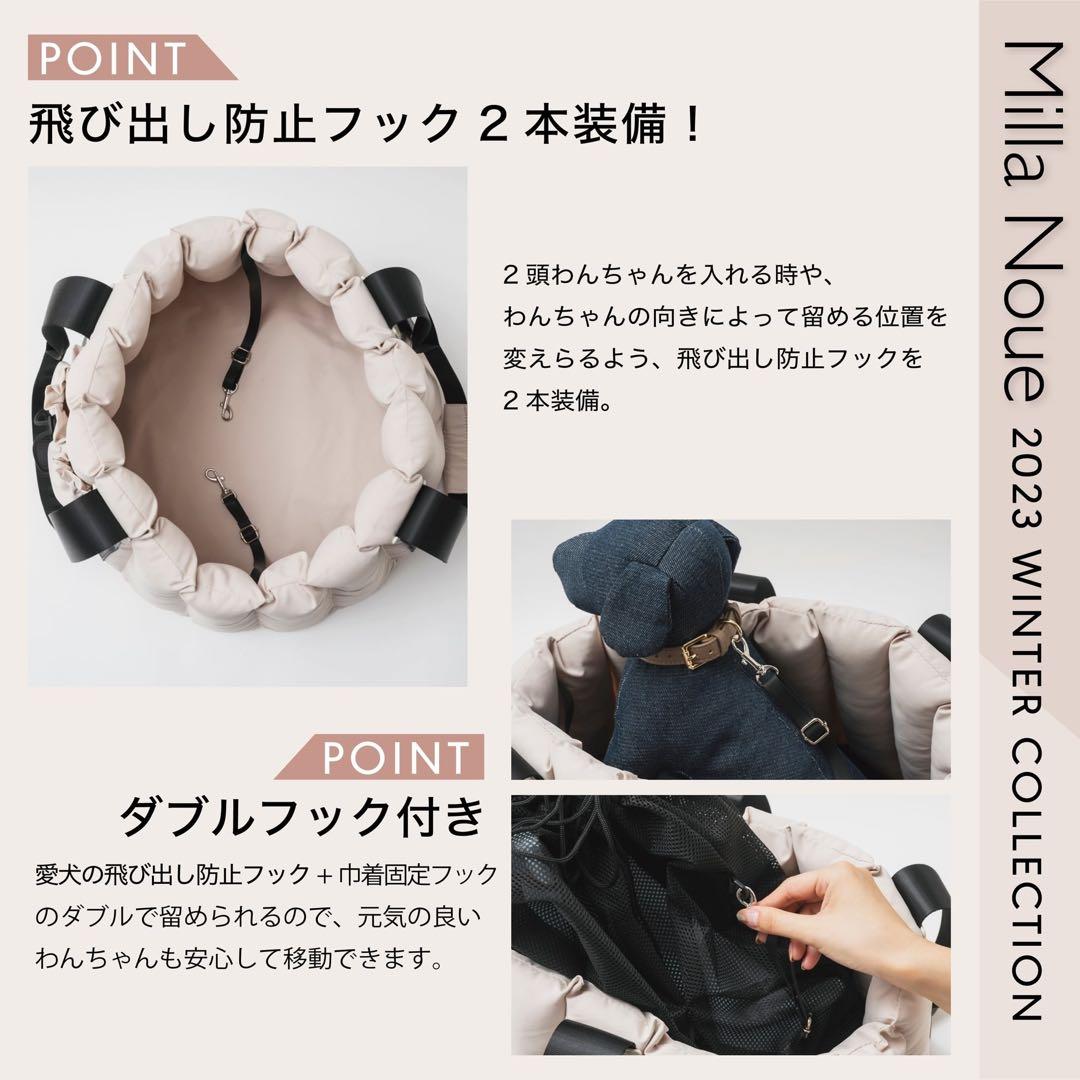 POINT

飛び出し防止フック２本装備！

２頭わんちゃんを入れる時や、わんちゃんの向きによって留める位置を変えらるよう、飛び出し防止フックを２本装備。

POINT

ダブルフック付き

愛犬の飛び出し防止フック＋巾着固定フックのダブルで留められるので、元気の良いわんちゃんも安心して移動できます。

Milla Noue 2023 WINTER COLLECTION