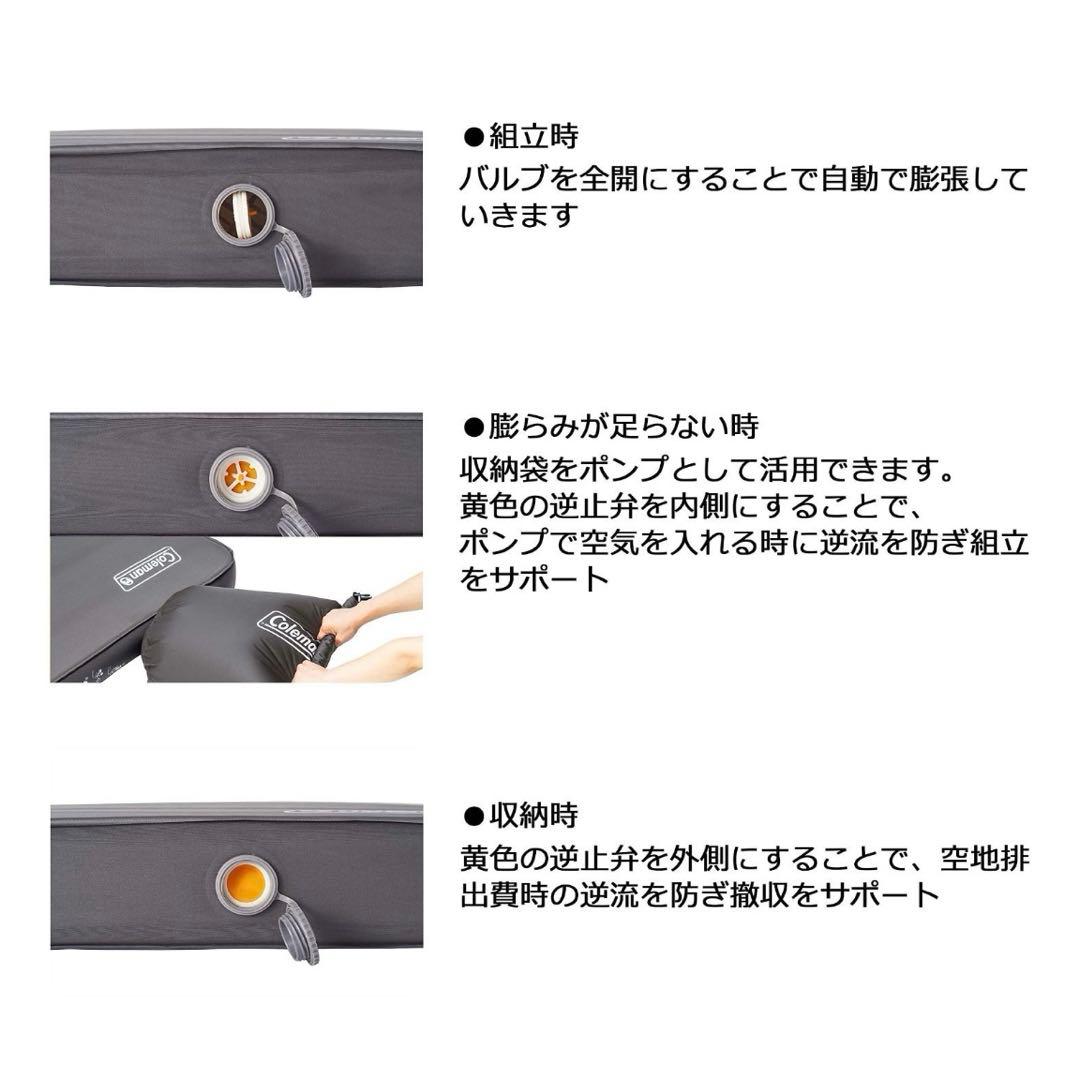 ●組立時
バルブを全開にすることで自動で膨張していきます

●膨らみが足らない時
収納袋をポンプとして活用できます。
黄色の逆止弁を内側にすることで、
ポンプで空気を入れる時に逆流を防ぎ組立をサポート

Coleman

Colema

●収納時
黄色の逆止弁を外側にすることで、空地排出費時の逆流を防ぎ撤収をサポート