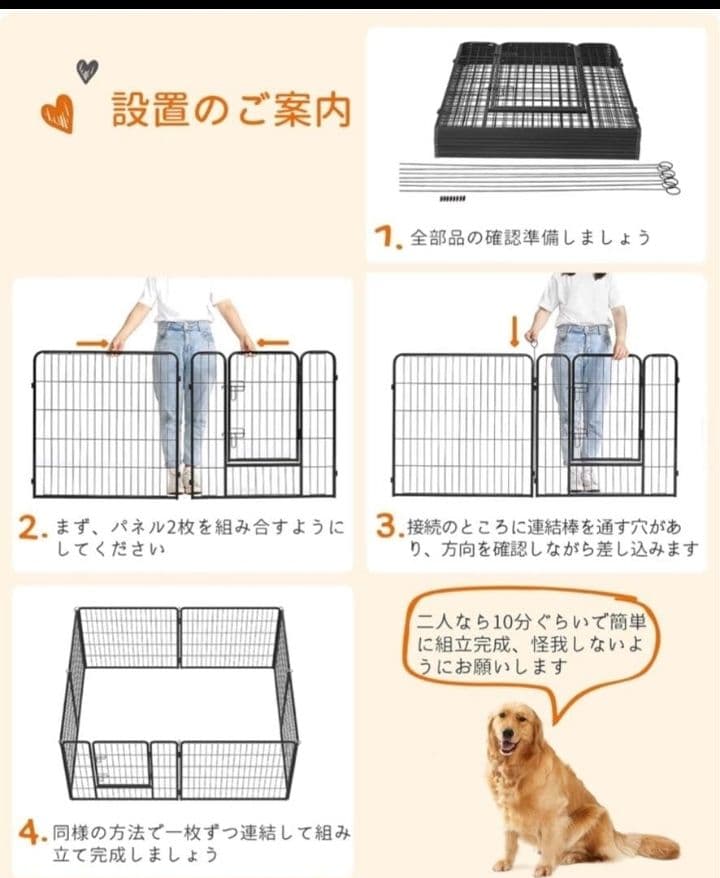 設置のご案内

1. 全部品の確認準備しましょう

2. まず、パネル2枚を組み合すようにしてください

3. 接続のところに連結棒を通す穴があり、方向を確認しながら差し込みます

二人なら10分ぐらいで簡単に組立完成、怪我しないようにお願いします

4. 同様の方法で一枚ずつ連結して組み立て完成しましょう