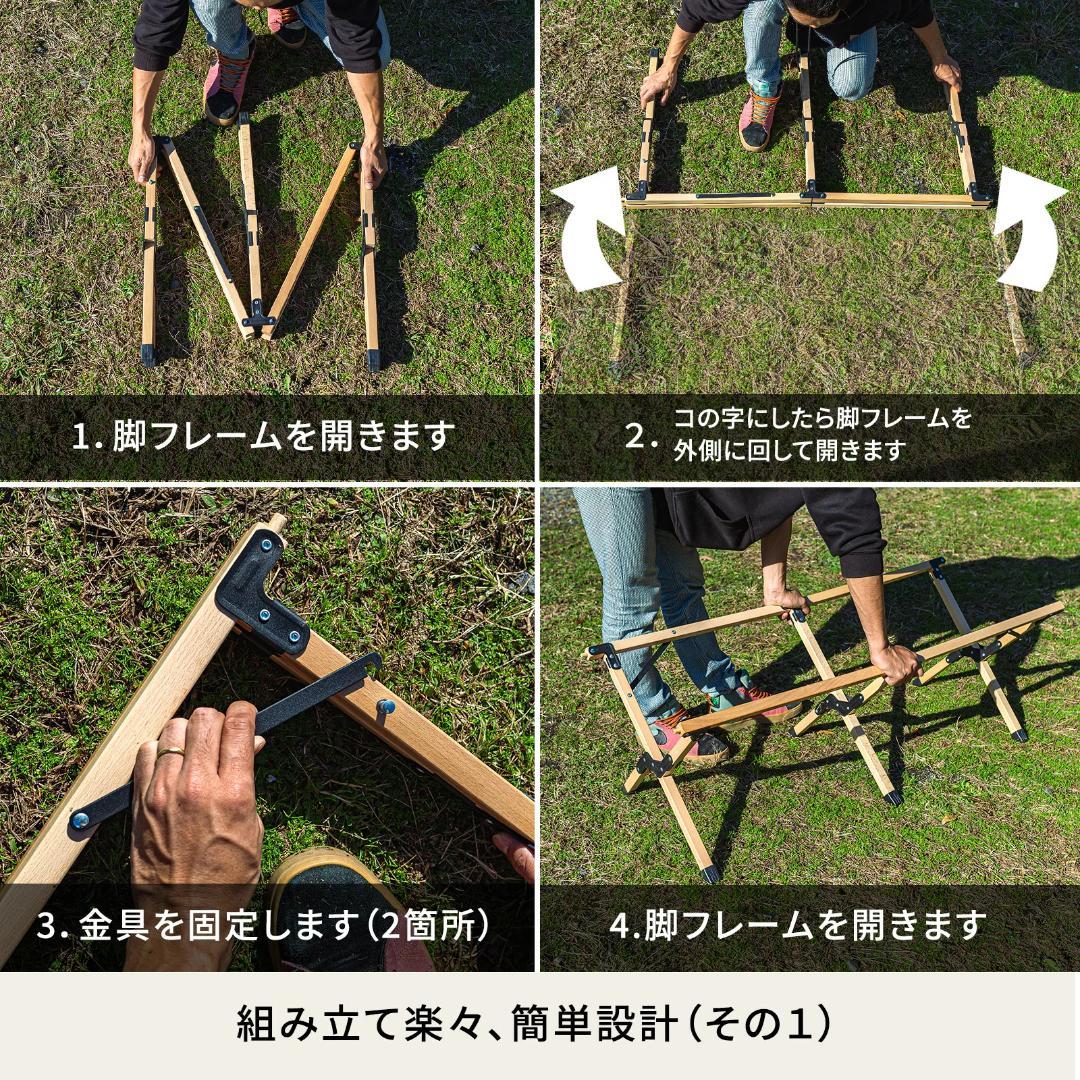 1. 脚フレームを開きます

2. コの字にしたら脚フレームを外側に回して開きます

3. 金具を固定します（2箇所）

4.脚フレームを開きます

組み立て楽々、簡単設計（その1）