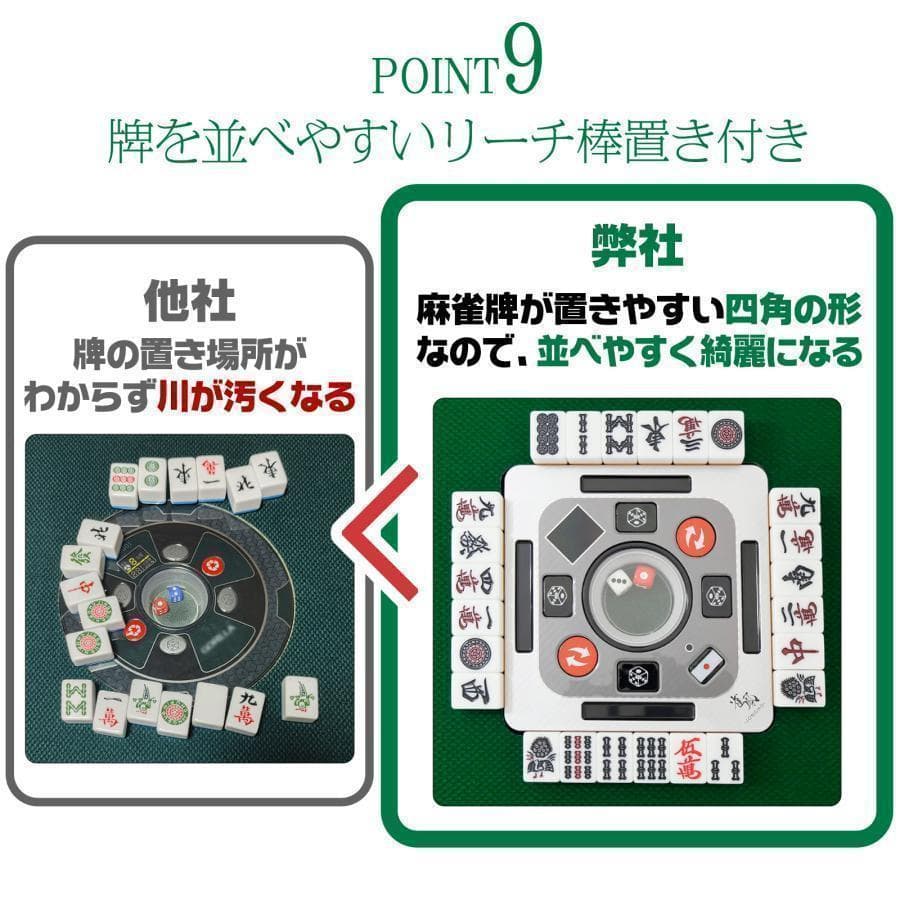 POINT9
牌を並べやすいリーチ棒置き付き

他社
牌の置き場所がわからず川が汚くなる

弊社
麻雀牌が置きやすい四角の形なので、並べやすく綺麗になる