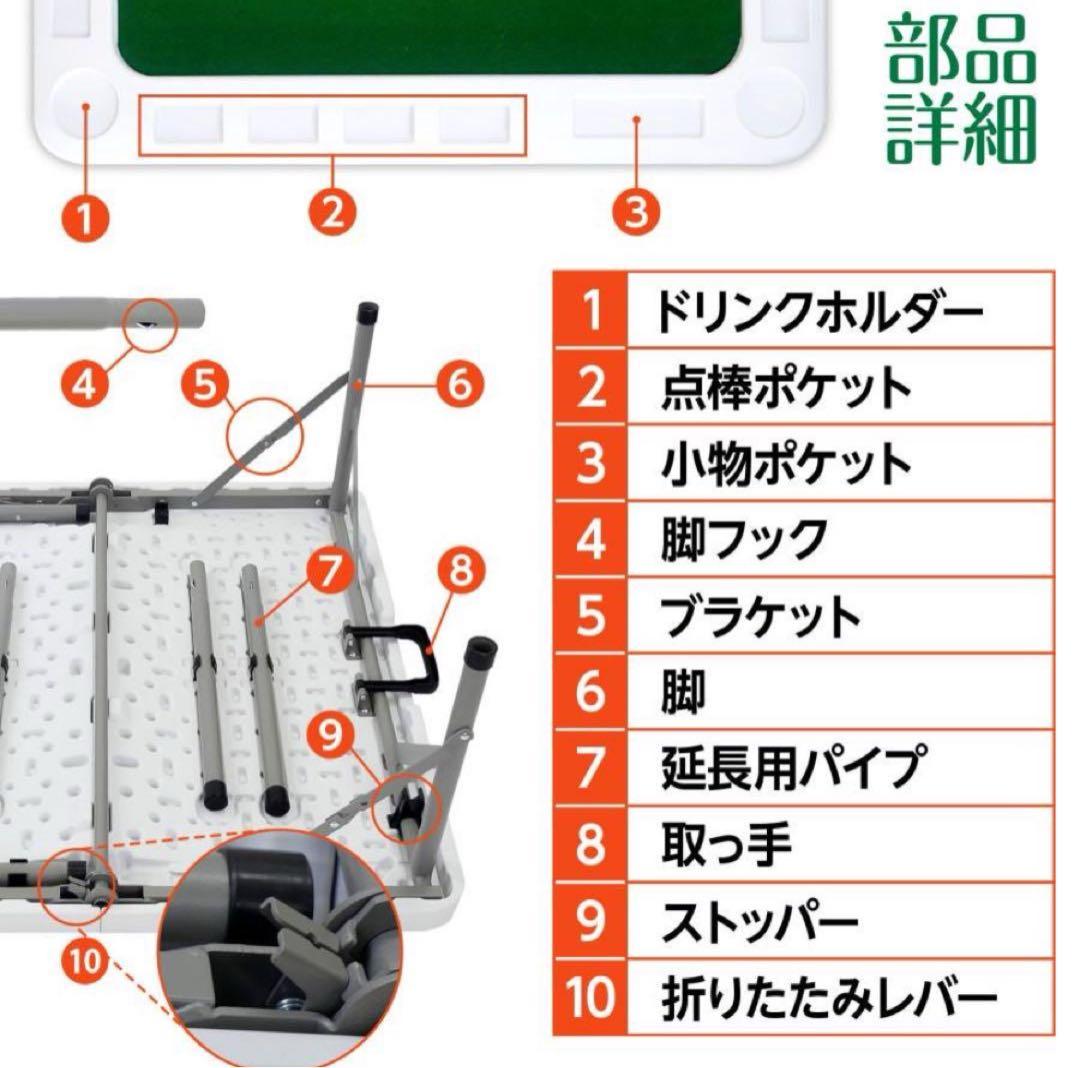 部品詳細

1
2
3
4
5
6
7
8
9
10

| 1 | ドリンクホルダー |
|---|---|
| 2 | 点棒ポケット |
| 3 | 小物ポケット |
| 4 | 脚フック |
| 5 | ブラケット |
| 6 | 脚 |
| 7 | 延長用パイプ |
| 8 | 取っ手 |
| 9 | ストッパー |
| 10 | 折りたたみレバー |