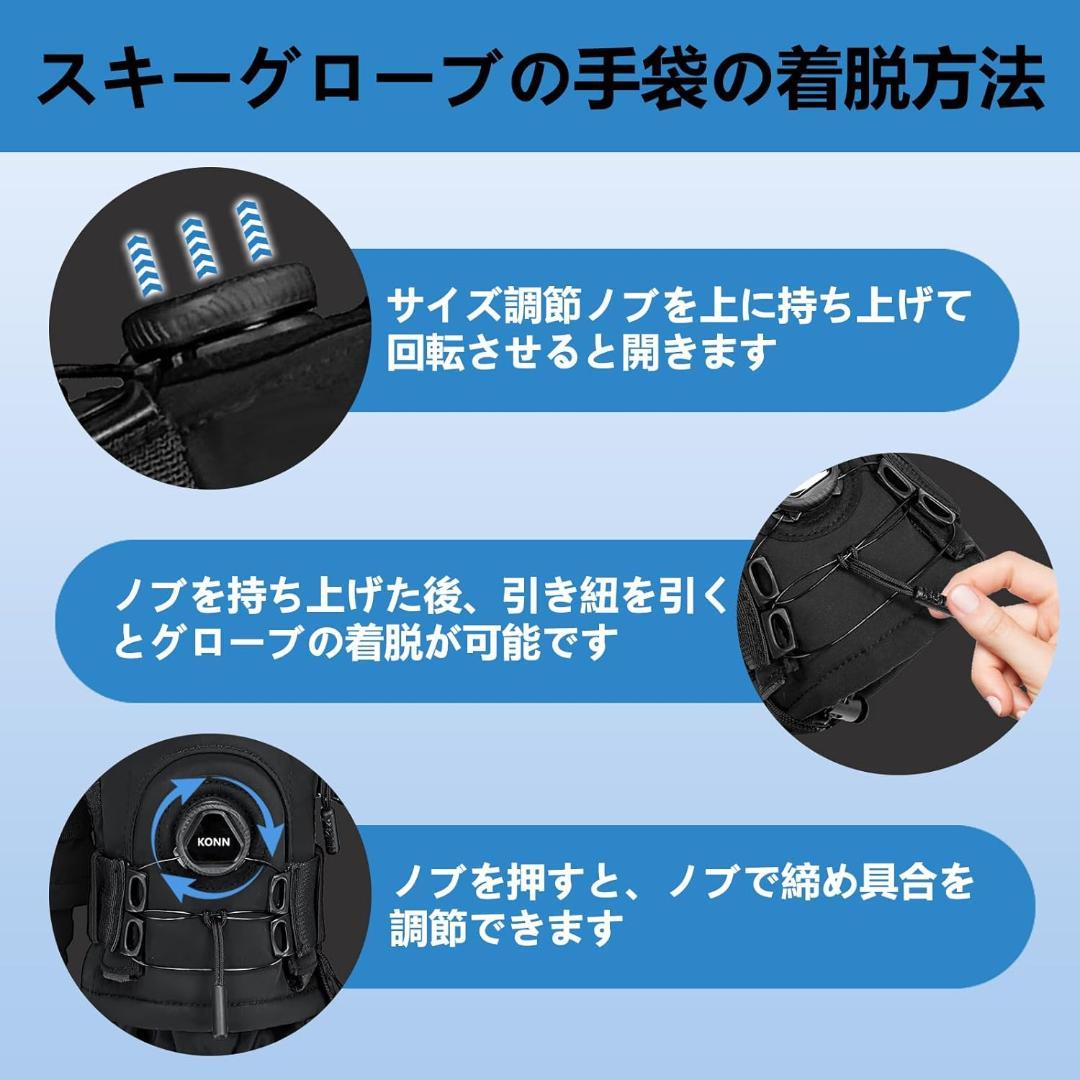 スキーグローブの手袋の着脱方法

サイズ調節ノブを上に持ち上げて回転させると開きます

ノブを持ち上げた後、引き紐を引くとグローブの着脱が可能です

KONN

ノブを押すと、ノブで締め具合を調節できます