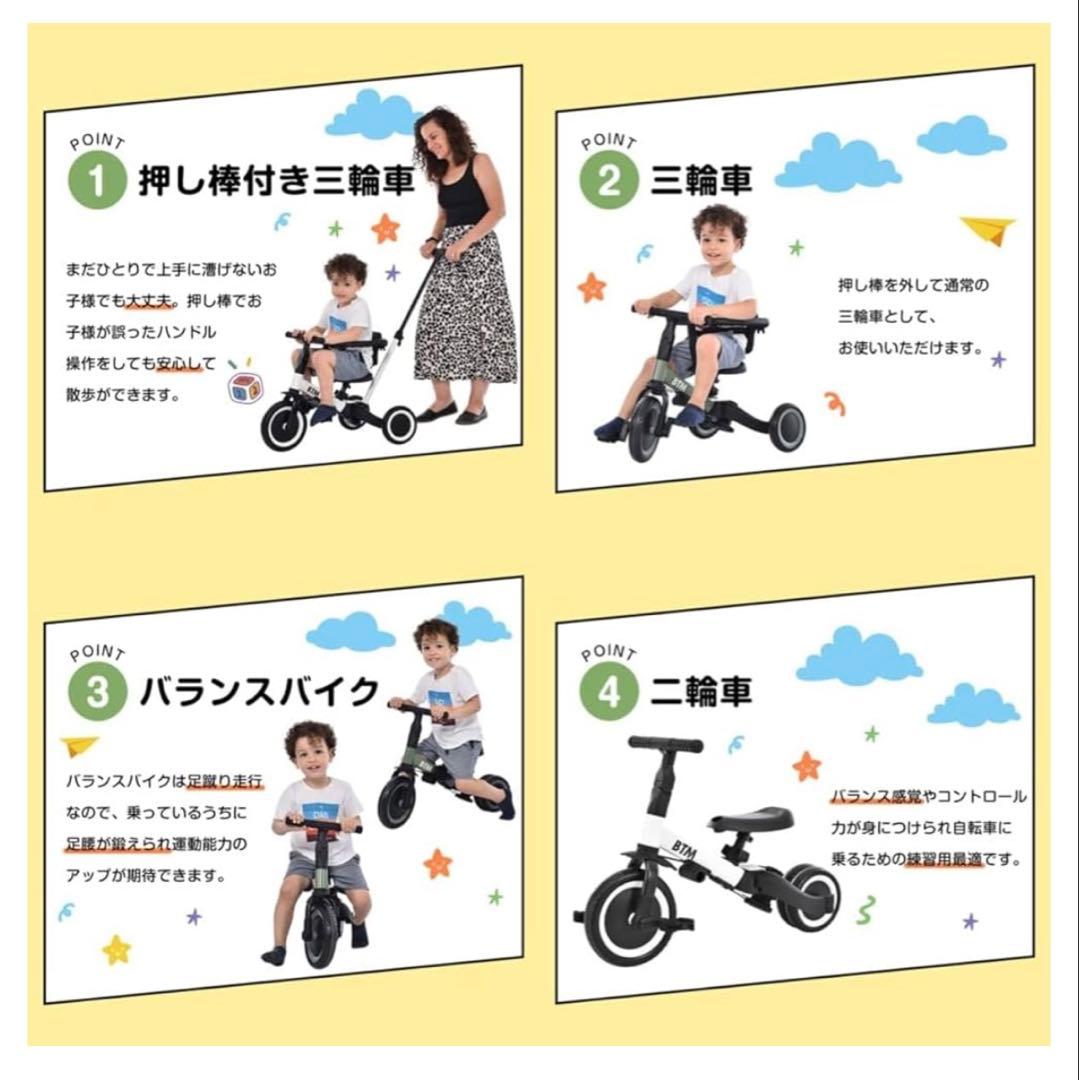 POINT
1 押し棒付き三輪車

まだひとりで上手に漕げないお子様でも大丈夫。押し棒でお子様が誤ったハンドル操作をしても安心して散歩ができます。

POINT
2 三輪車

押し棒を外して通常の三輪車として、お使いいただけます。

BTM

POINT
3 バランスバイク

バランスバイクは足蹴り走行なので、乗っているうちに足腰が鍛えられ運動能力のアップが期待できます。

POINT
4 二輪車

バランス感覚やコントロール力が身につけられ自転車に乗るための練習用最適です。

BTM