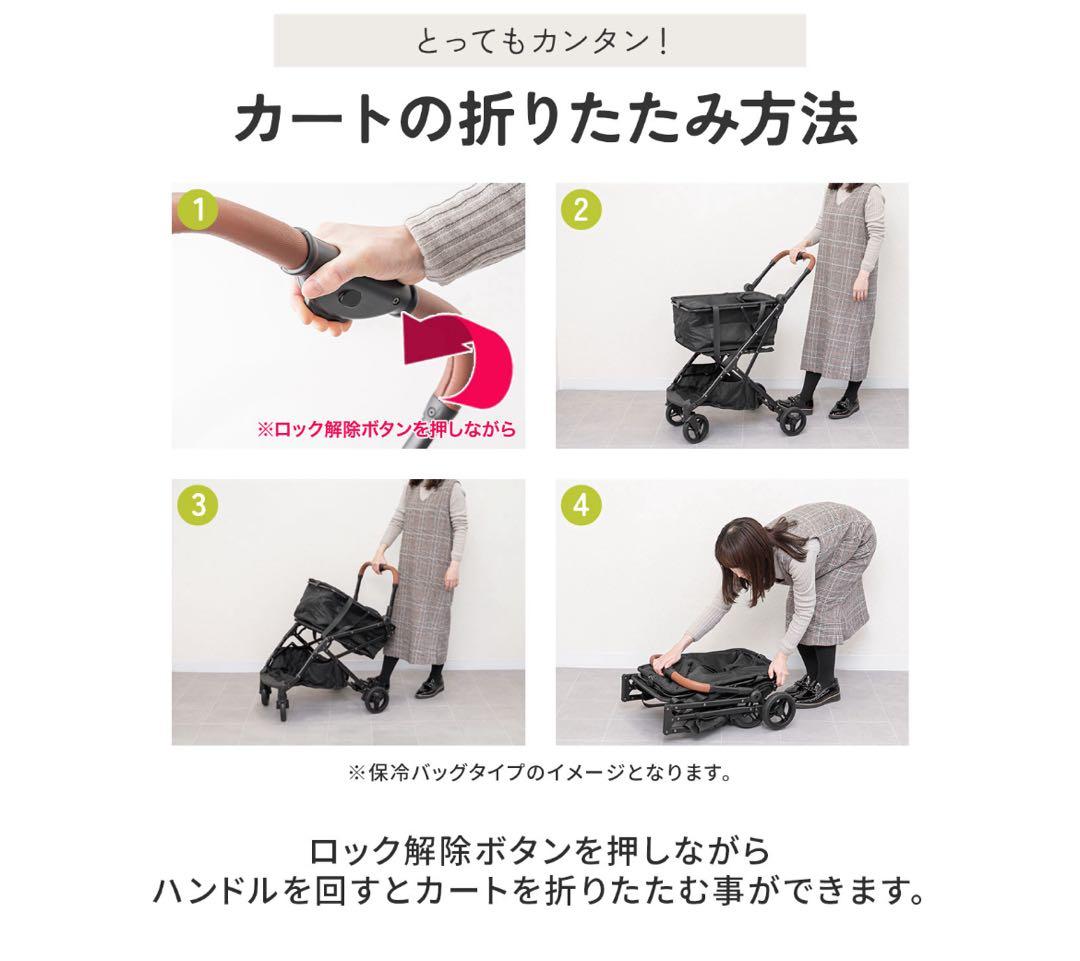 とってもカンタン！

カートの折りたたみ方法

1

※ロック解除ボタンを押しながら

2

3

4

※保冷バッグタイプのイメージとなります。

ロック解除ボタンを押しながら
ハンドルを回すとカートを折りたたむ事ができます。