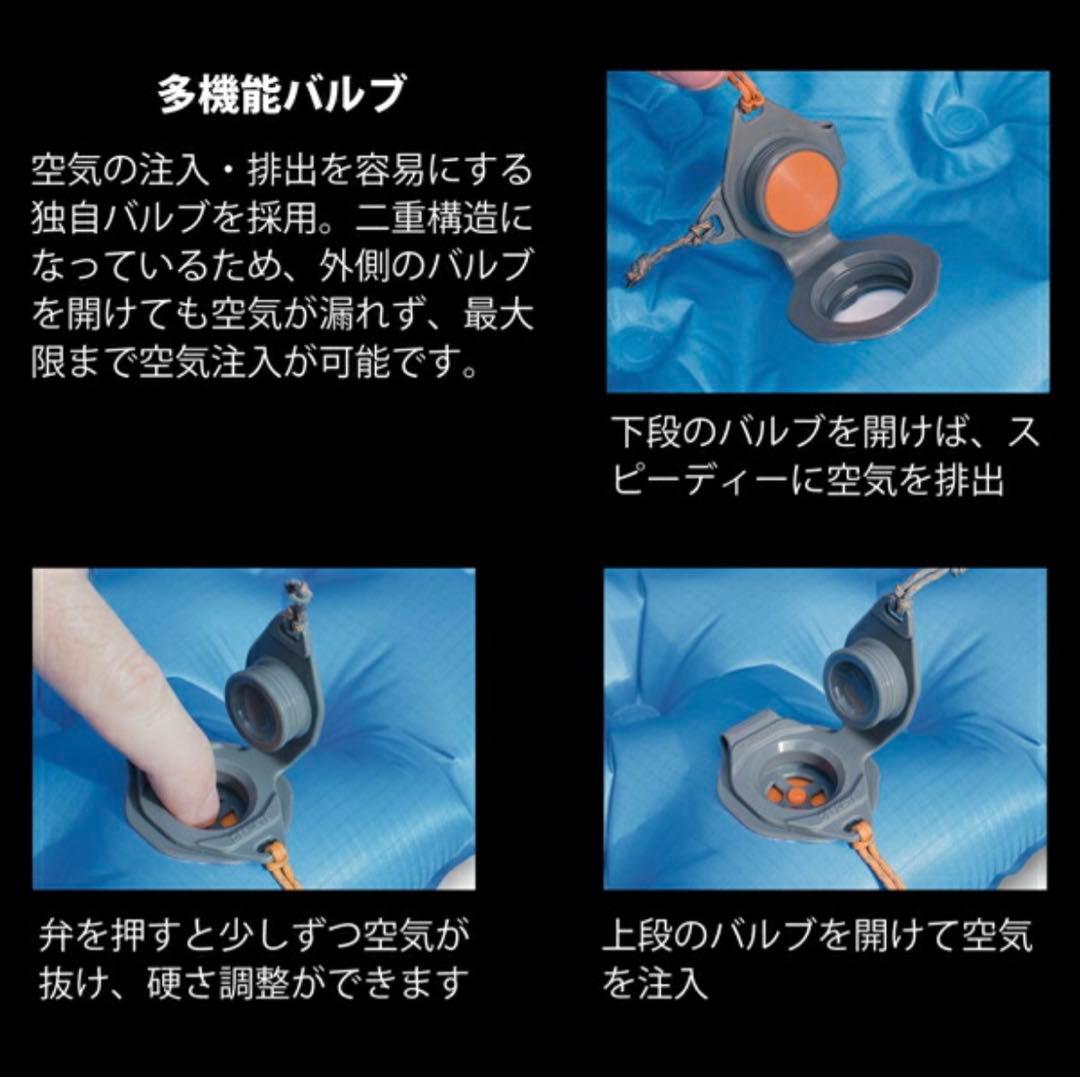 多機能バルブ

空気の注入・排出を容易にする独自バルブを採用。二重構造になっているため、外側のバルブを開けても空気が漏れず、最大限まで空気注入が可能です。

下段のバルブを開けば、スピーディーに空気を排出

弁を押すと少しずつ空気が抜け、硬さ調整ができます

上段のバルブを開けて空気を注入