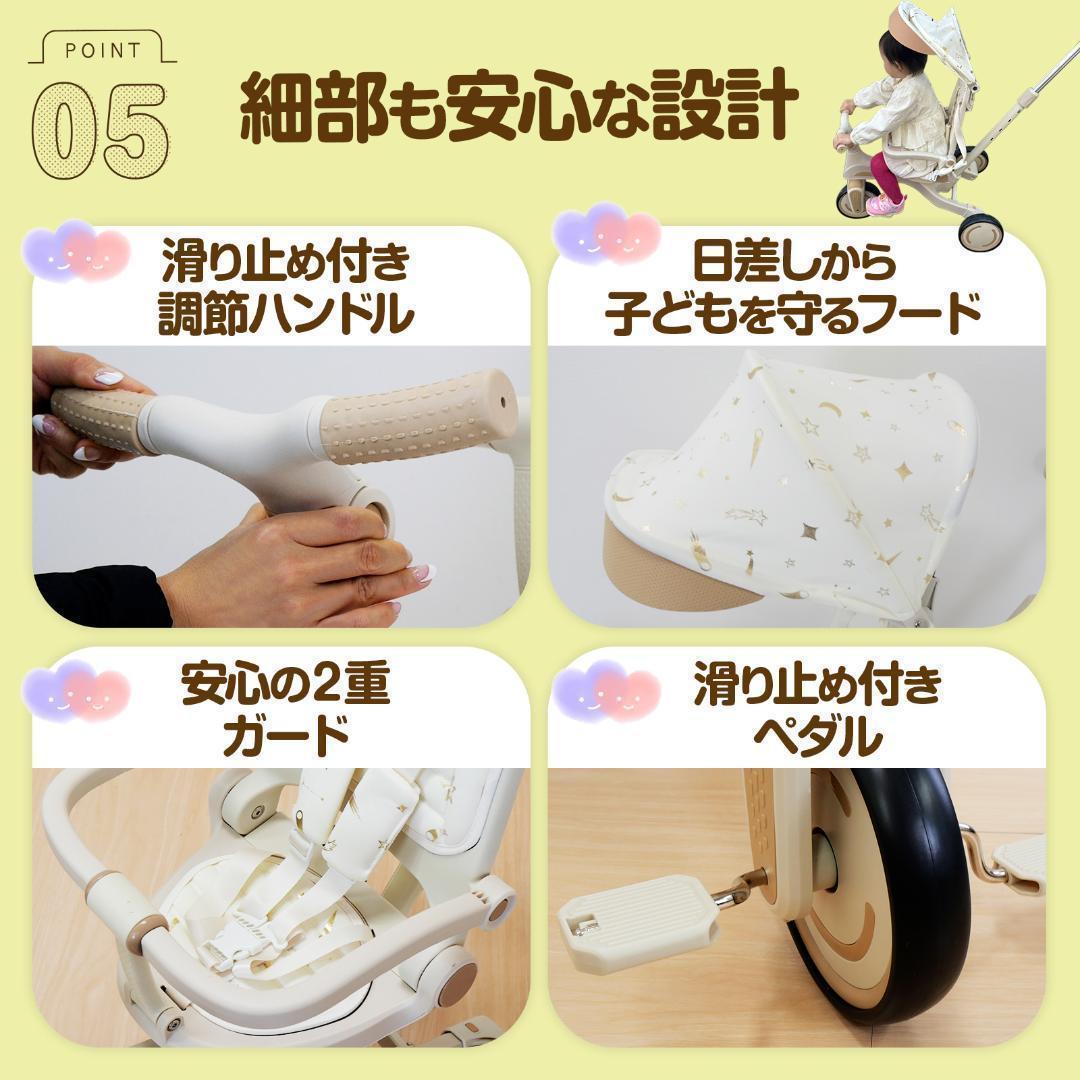 POINT
05
細部も安心な設計

滑り止め付き
調節ハンドル

日差しから
子どもを守るフード

安心の2重
ガード

滑り止め付き
ペダル