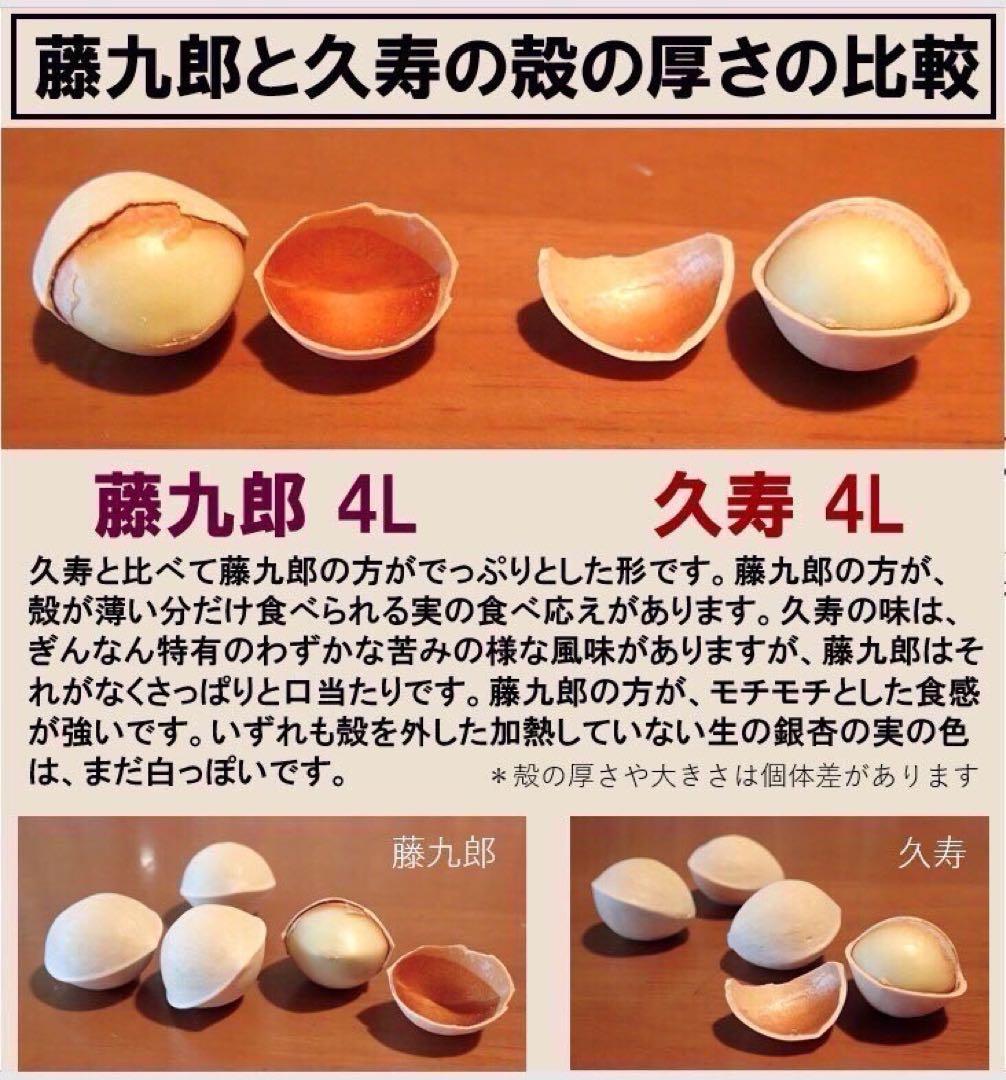 藤九郎と久寿の殻の厚さの比較

藤九郎 4L

久寿 4L

久寿と比べて藤九郎の方がでっぷりとした形です。藤九郎の方が、殻が薄い分だけ食べられる実の食べ応えがあります。久寿の味は、ぎんなん特有のわずかな苦みの様な風味がありますが、藤九郎はそれがなくさっぱりと口当たりです。藤九郎の方が、モチモチとした食感が強いです。いずれも殻を外した加熱していない生の銀杏の実の色は、まだ白っぽいです。

＊殻の厚さや大きさは個体差があります

藤九郎

久寿