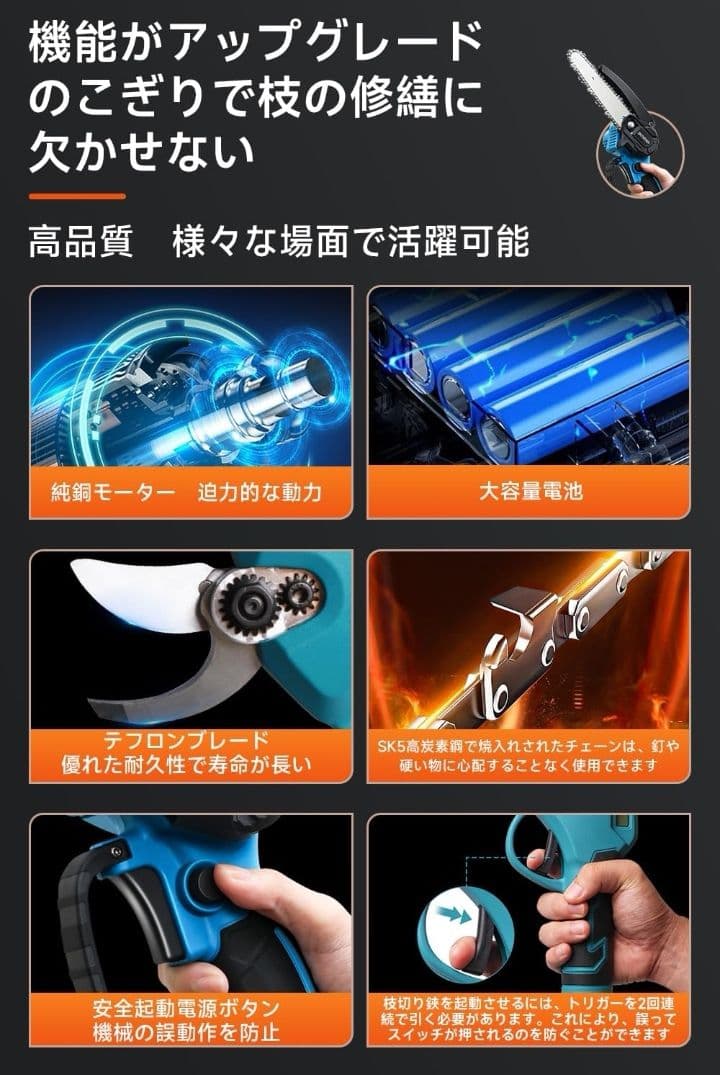 機能がアップグレード
のこぎりで枝の修繕に
欠かせない

高品質　様々な場面で活躍可能

純銅モーター　迫力的な動力

大容量電池

テフロンブレード
優れた耐久性で寿命が長い

SK5高炭素鋼で焼入れされたチェーンは、釘や硬い物に心配することなく使用できます

安全起動電源ボタン
機械の誤動作を防止

枝切り鋏を起動させるには、トリガーを2回連続で引く必要があります。これにより、誤ってスイッチが押されるのを防ぐことができます