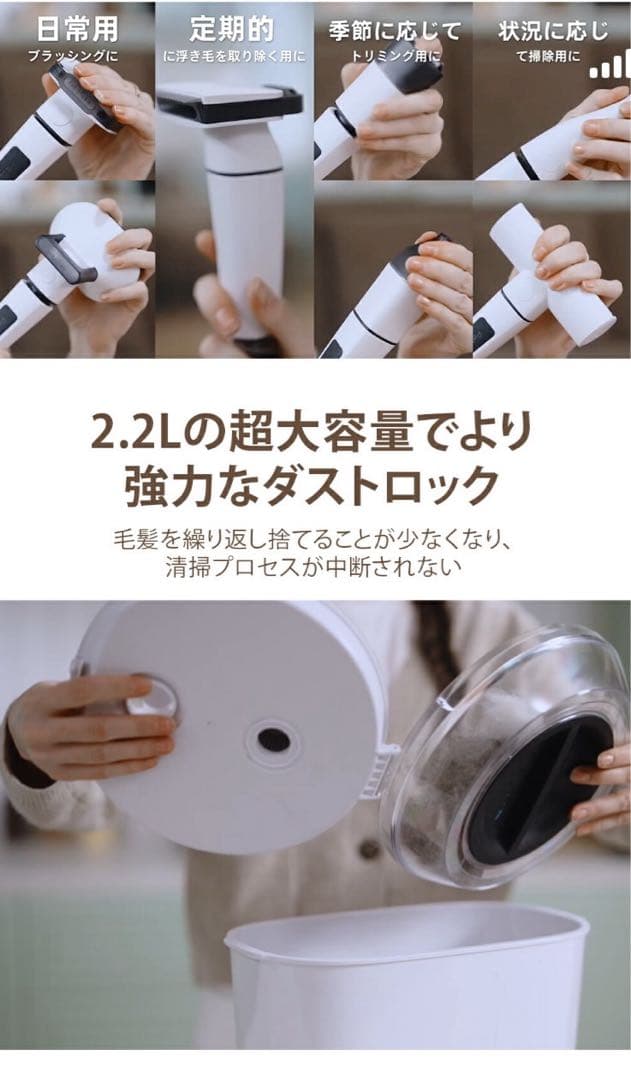 日常用
ブラッシングに

定期的
に浮き毛を取り除く用に

季節に応じて
トリミング用に

状況に応じ
て掃除用に

2.2Lの超大容量でより強力なダストロック

毛髪を繰り返し捨てることが少なくなり、清掃プロセスが中断されない