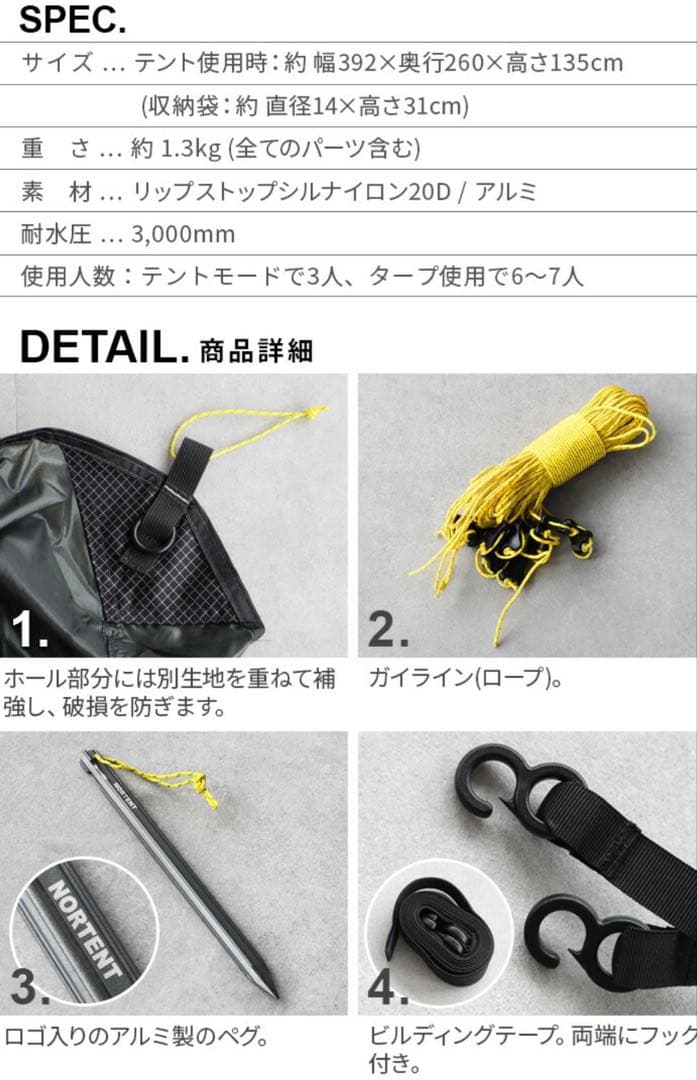 SPEC.

サイズ … テント使用時：約 幅392×奥行260×高さ135cm
(収納袋：約 直径14×高さ31cm)

重　さ … 約 1.3kg (全てのパーツ含む)

素　材 … リップストップシルナイロン20D / アルミ

耐水圧 … 3,000mm

使用人数：テントモードで3人、タープ使用で6〜7人

DETAIL. 商品詳細

1.

ホール部分には別生地を重ねて補強し、破損を防ぎます。

2.

ガイライン(ロープ)。

NORTENT

NORTENT

3.

ロゴ入りのアルミ製のペグ。

4.

ビルディングテープ。両端にフック付き。