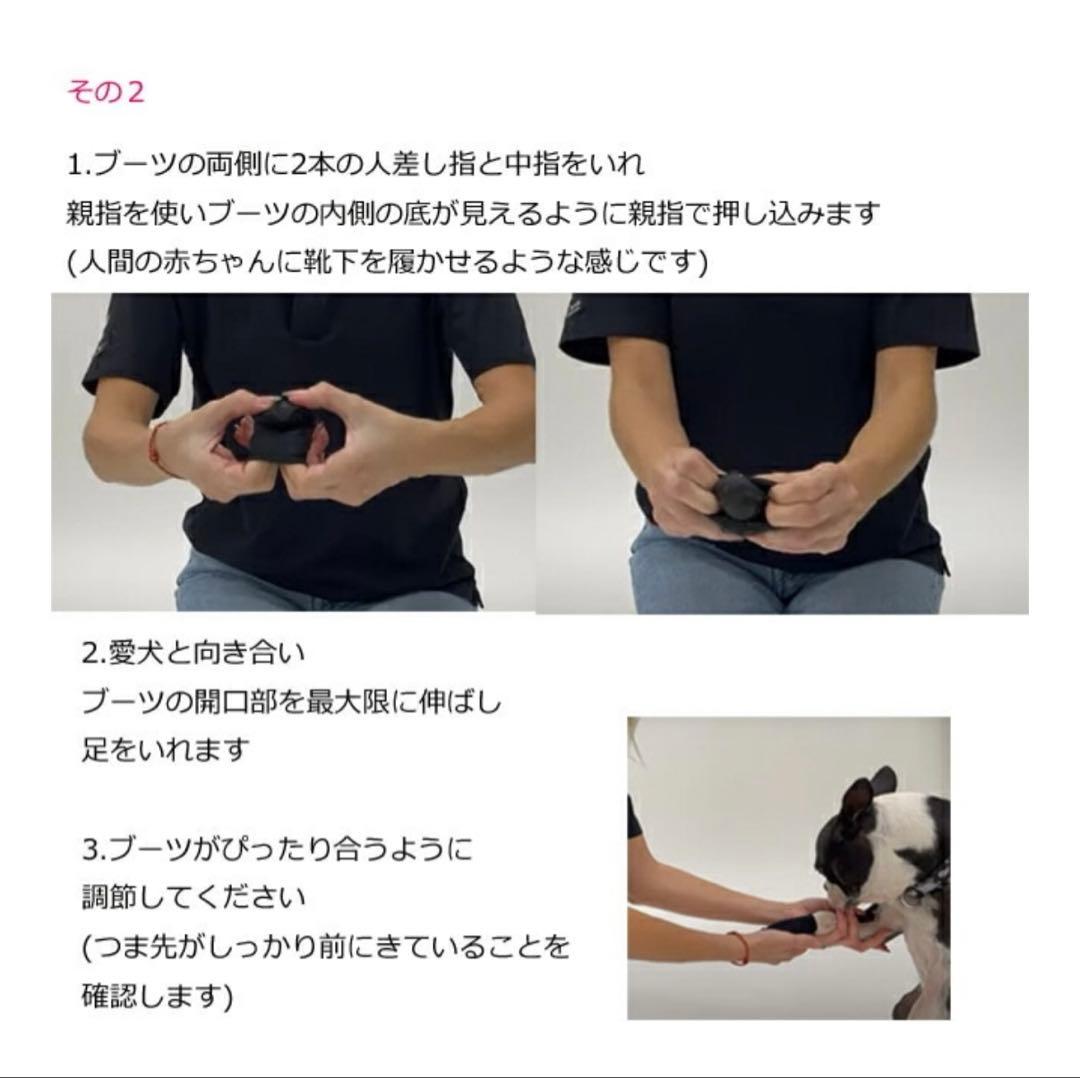 その2

1.ブーツの両側に2本の人差し指と中指をいれ
親指を使いブーツの内側の底が見えるように親指で押し込みます
(人間の赤ちゃんに靴下を履かせるような感じです)

2.愛犬と向き合い
ブーツの開口部を最大限に伸ばし
足をいれます

3.ブーツがぴったり合うように
調節してください
(つま先がしっかり前にきていることを
確認します)