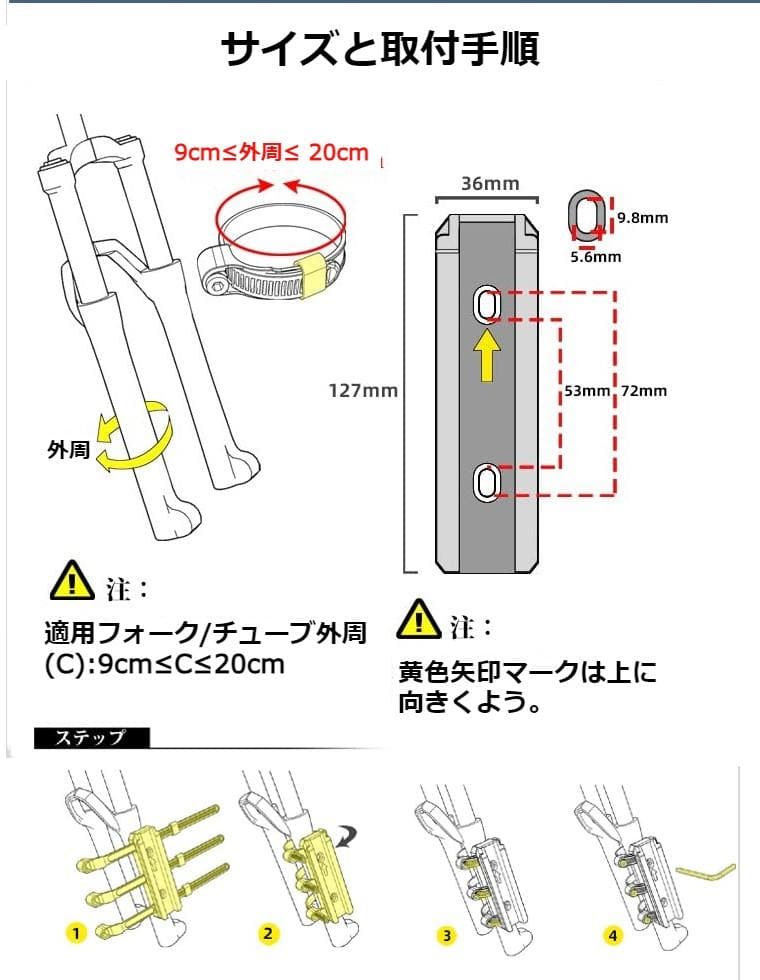 サイズと取付手順

9cm≤外周≤ 20cm

外周

36mm

9.8mm

5.6mm

127mm

53mm 72mm

注：

適用フォーク/チューブ外周 (C):9cm≤C≤20cm

注：

黄色矢印マークは上に向きくよう。

ステップ

1

2

3

4