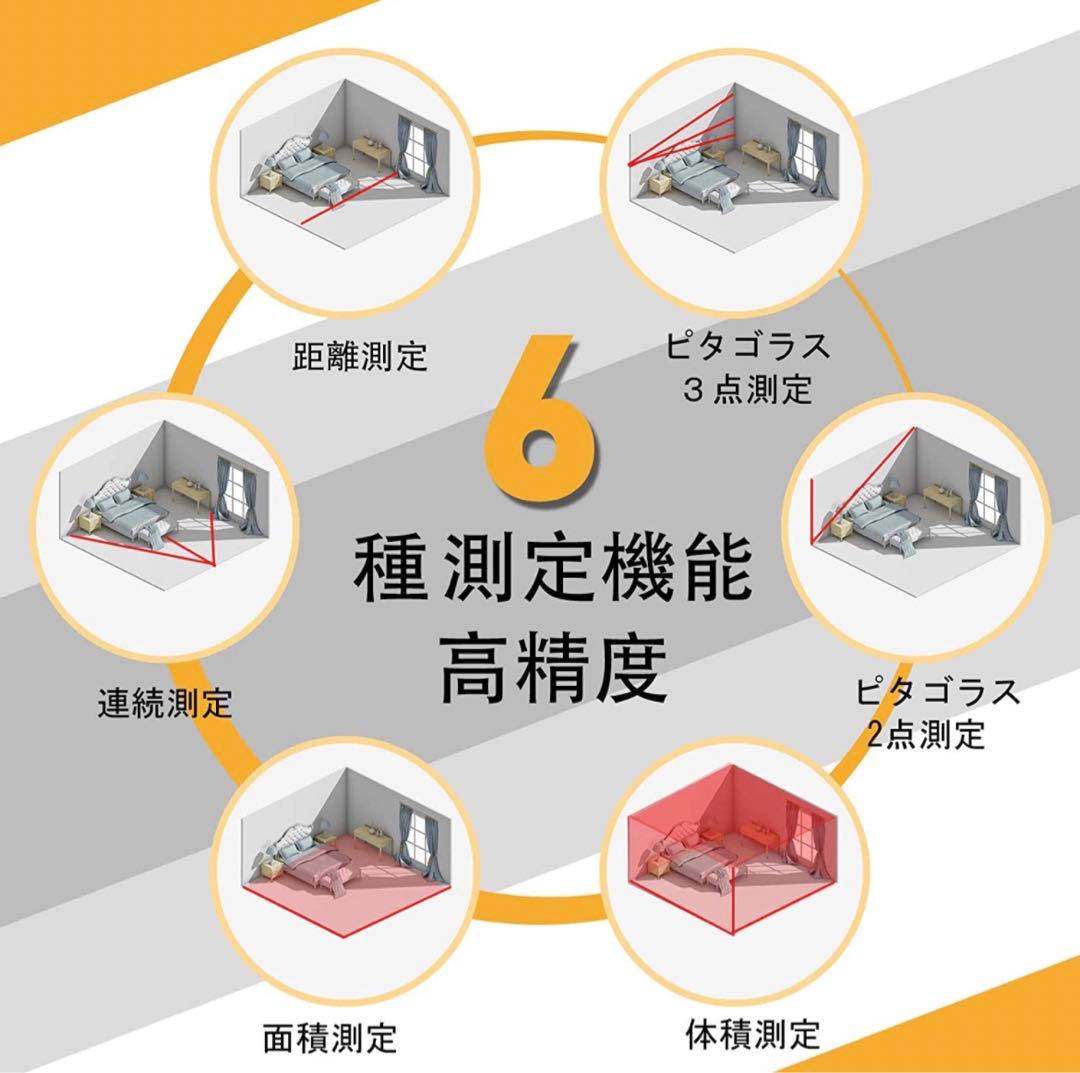 距離測定

ピタゴラス
３点測定

6
種測定機能
高精度

連続測定

ピタゴラス
2点測定

面積測定

体積測定