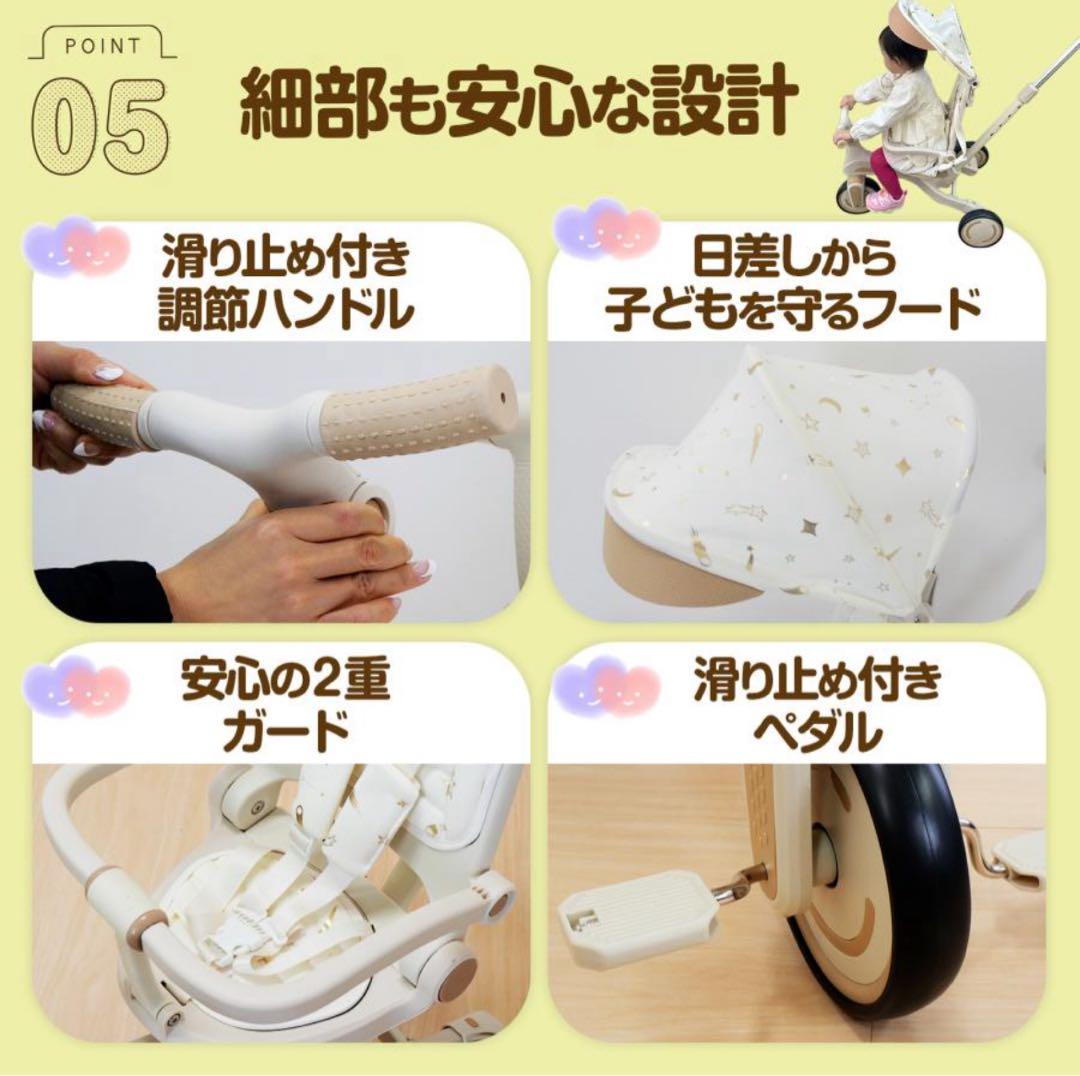 POINT
05
細部も安心な設計

滑り止め付き
調節ハンドル

日差しから
子どもを守るフード

安心の2重
ガード

滑り止め付き
ペダル