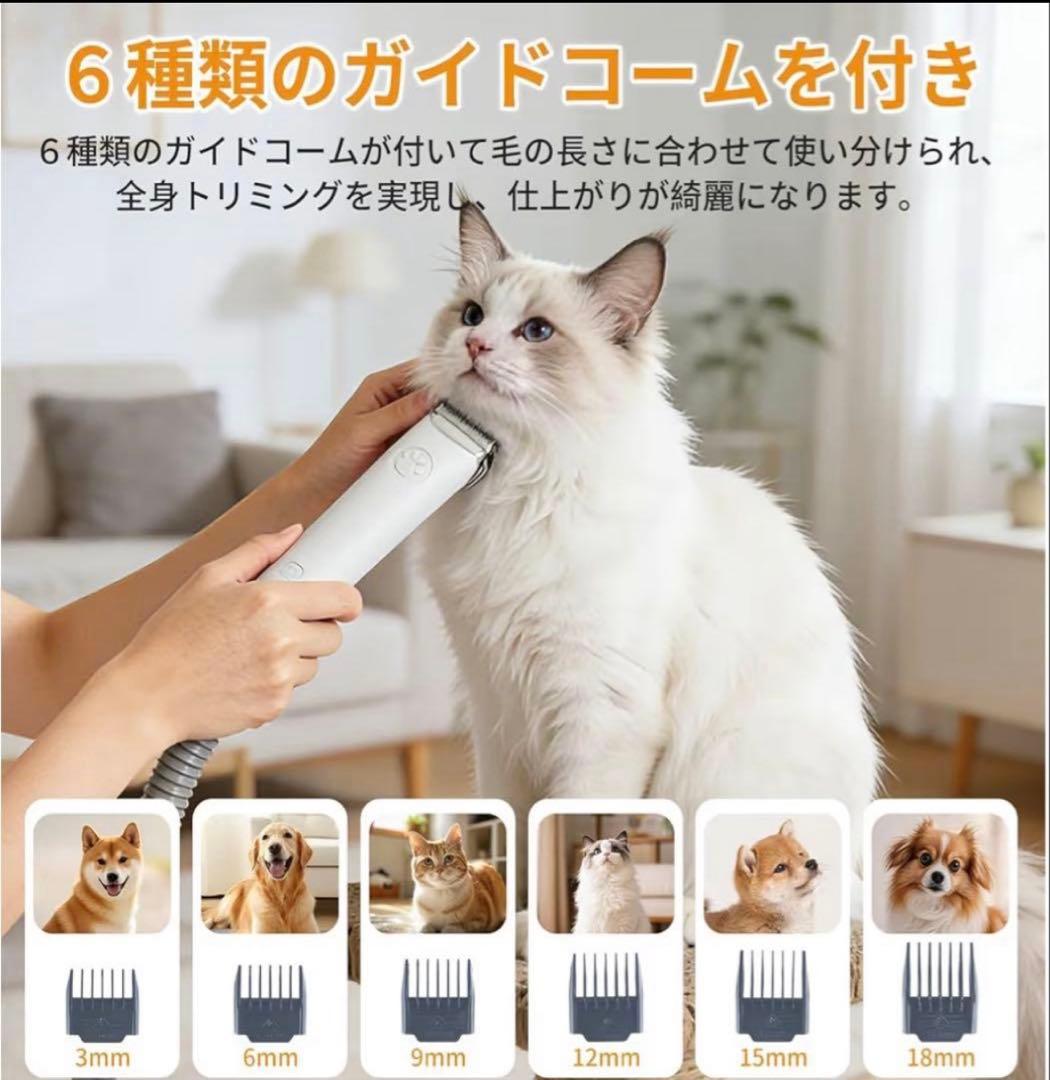 ６種類のガイドコームを付き

６種類のガイドコームが付いて毛の長さに合わせて使い分けられ、全身トリミングを実現し、仕上がりが綺麗になります。

3mm
6mm
9mm
12mm
15mm
18mm