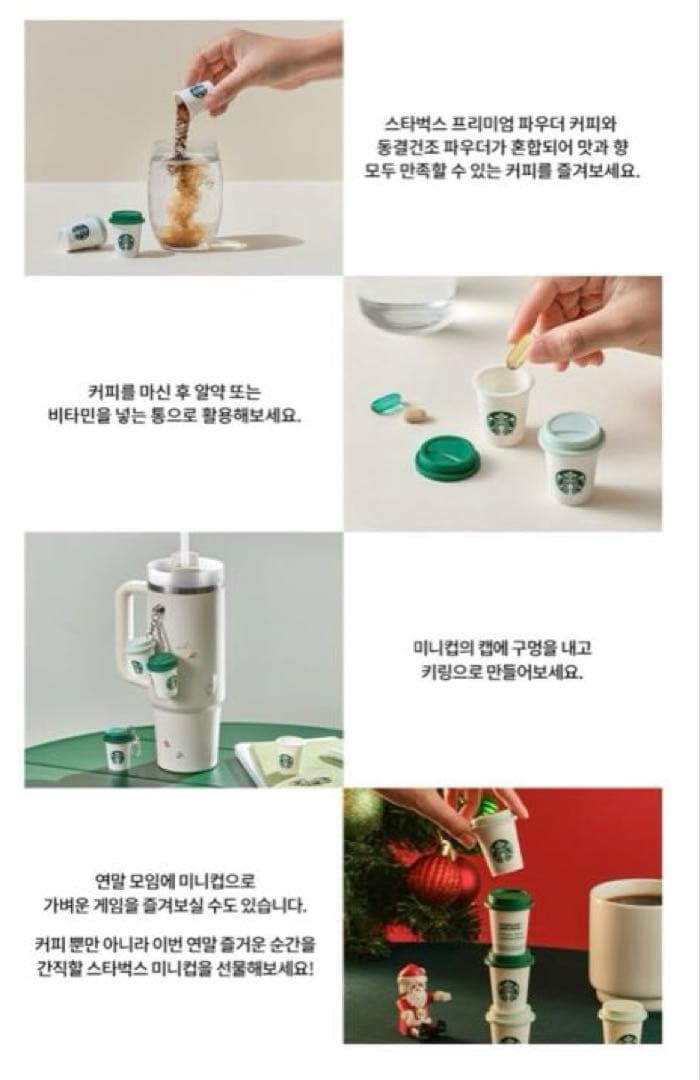 스타벅스 프리미엄 파우더 커피와 동결건조 파우더가 혼합되어 맛과 향 모두 만족할 수 있는 커피를 즐겨보세요.

커피를 마신 후 알약 또는 비타민을 넣는 통으로 활용해보세요.

미니컵의 캡에 구멍을 내고 키링으로 만들어보세요.

연말 모임에 미니컵으로 가벼운 게임을 즐겨보실 수도 있습니다.

커피 뿐만 아니라 이번 연말 즐거운 순간을 간직할 스타벅스 미니컵을 선물해보세요!