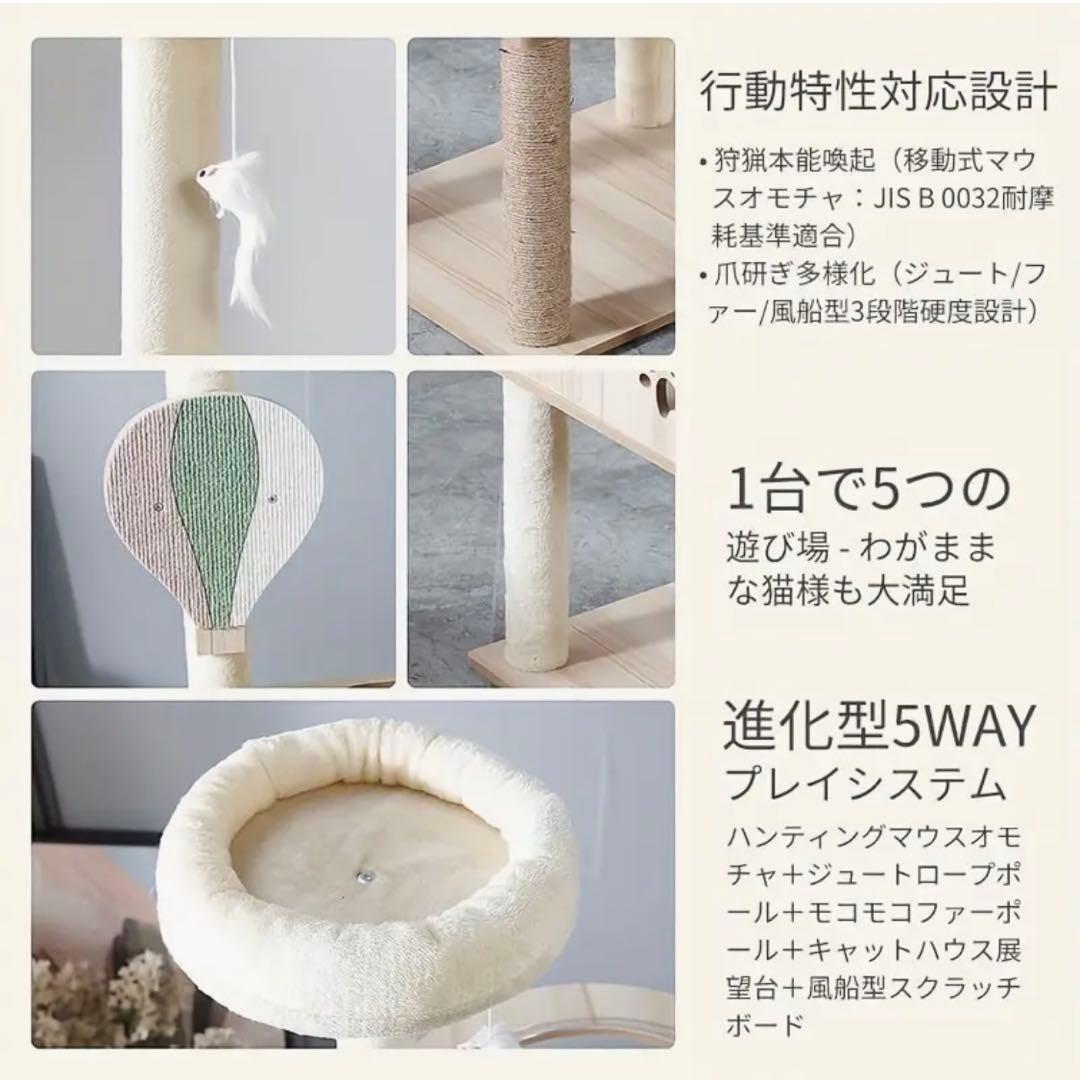 行動特性対応設計

• 狩猟本能喚起（移動式マウスオモチャ：JIS B 0032耐摩耗基準適合）
• 爪研ぎ多様化（ジュート/ファー/風船型3段階硬度設計）

1台で5つの
遊び場 - わがままな猫様も大満足

進化型5WAY
プレイシステム

ハンティングマウスオモチャ＋ジュートロープポール＋モコモコファーポール＋キャットハウス展望台＋風船型スクラッチボード